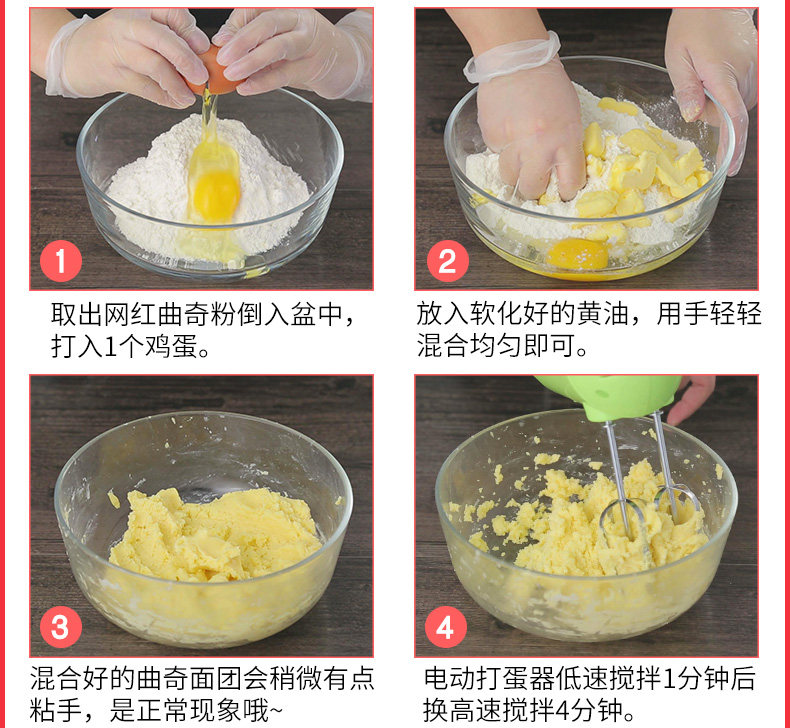 1

取出网红曲奇粉倒入盆中，打入1个鸡蛋。

2

放入软化好的黄油，用手轻轻混合均匀即可。

3

混合好的曲奇面团会稍微有点粘手，是正常现象哦~

4

电动打蛋器低速搅拌1分钟后换高速搅拌4分钟。