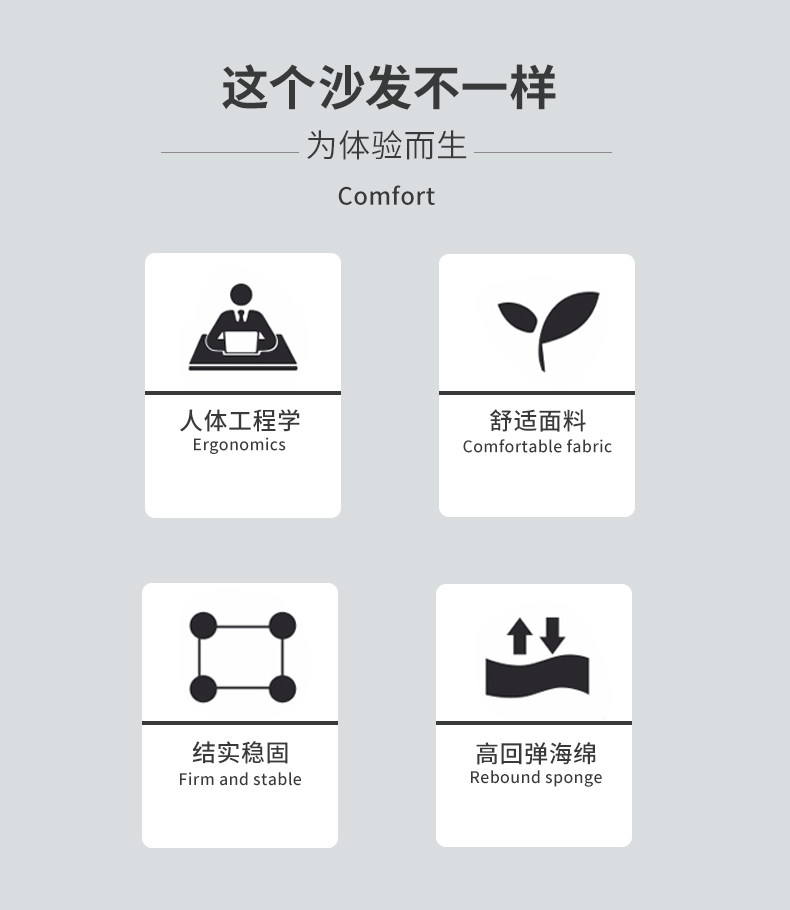 这个沙发不一样

为体验而生

Comfort

人体工程学
Ergonomics

舒适面料
Comfortable fabric

结实稳固
Firm and stable

高回弹海绵
Rebound sponge