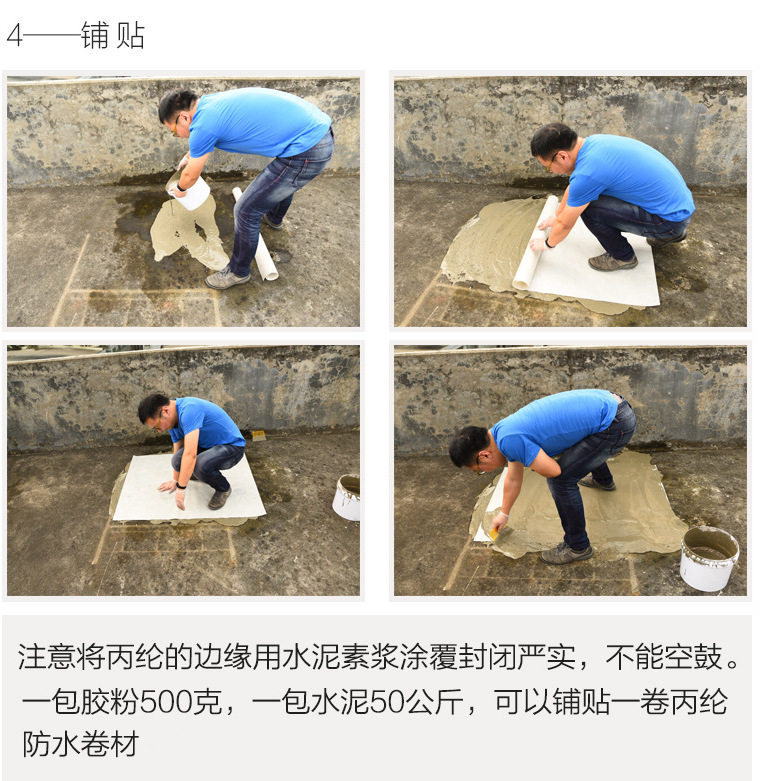 4——铺 贴

注意将丙纶的边缘用水泥素浆涂覆封闭严实，不能空鼓。一包胶粉500克，一包水泥50公斤，可以铺贴一卷丙纶防水卷材