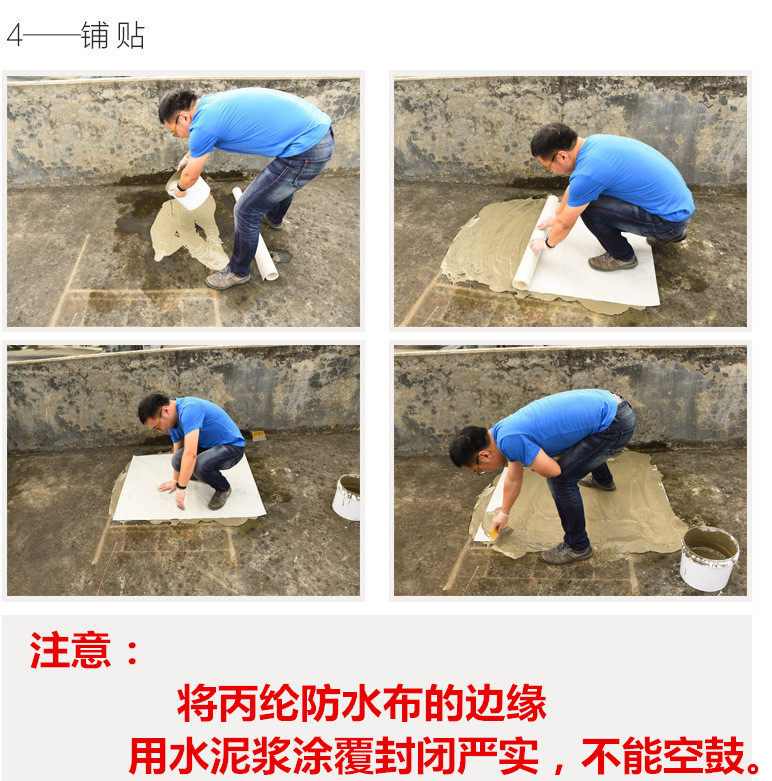 4——铺 贴

注意：

将丙纶防水布的边缘

用水泥浆涂覆封闭严实，不能空鼓。