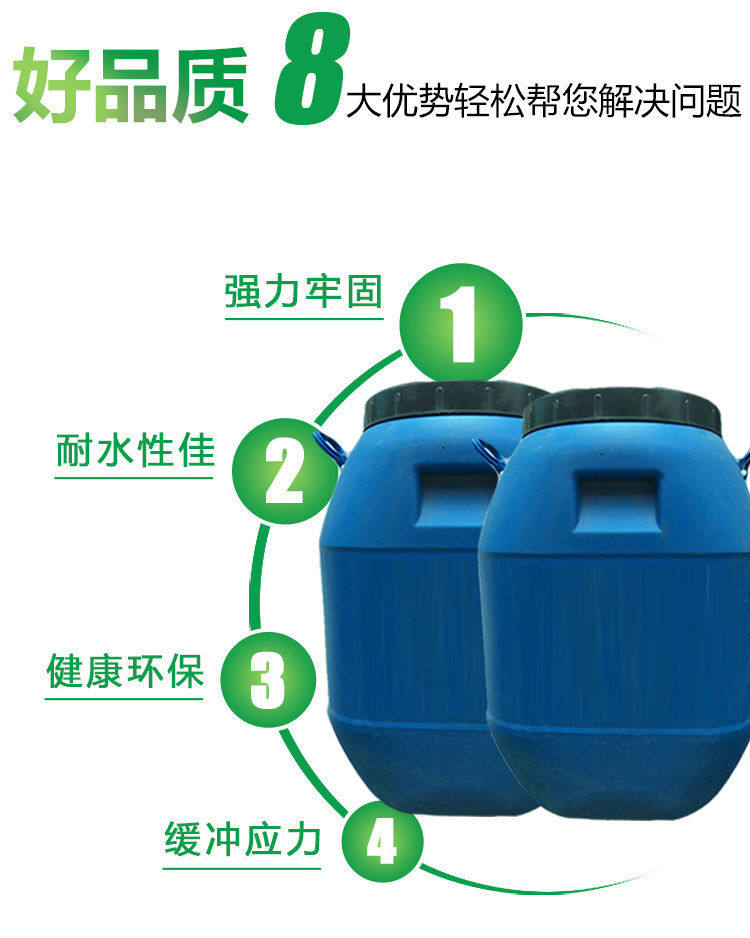 好品质 8 大优势轻松帮您解决问题

强力牢固 1

耐水性佳 2

健康环保 3

缓冲应力 4