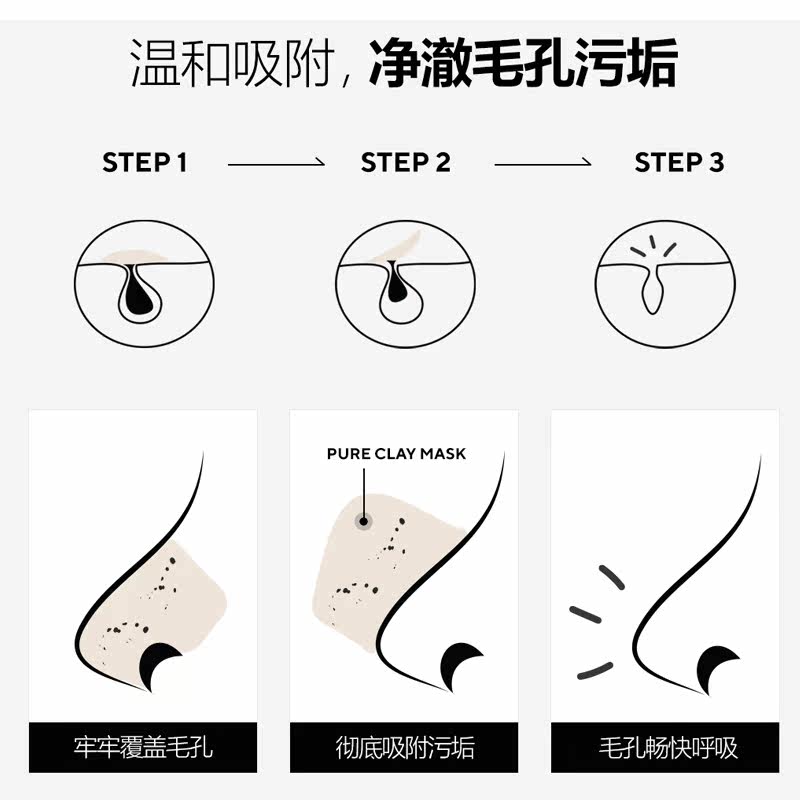 温和吸附，净澈毛孔污垢

STEP 1

STEP 2

STEP 3

PURE CLAY MASK

牢牢覆盖毛孔

彻底吸附污垢

毛孔畅快呼吸