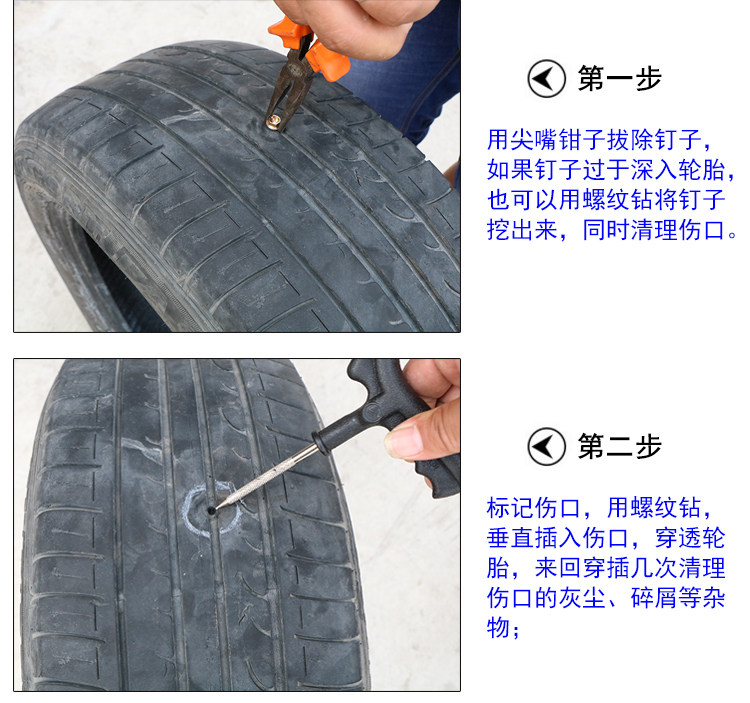 第一步

用尖嘴钳子拔除钉子，如果钉子过于深入轮胎，也可以用螺纹钻将钉子挖出来，同时清理伤口。

第二步

标记伤口，用螺纹钻，垂直插入伤口，穿透轮胎，来回穿插几次清理伤口的灰尘、碎屑等杂物；