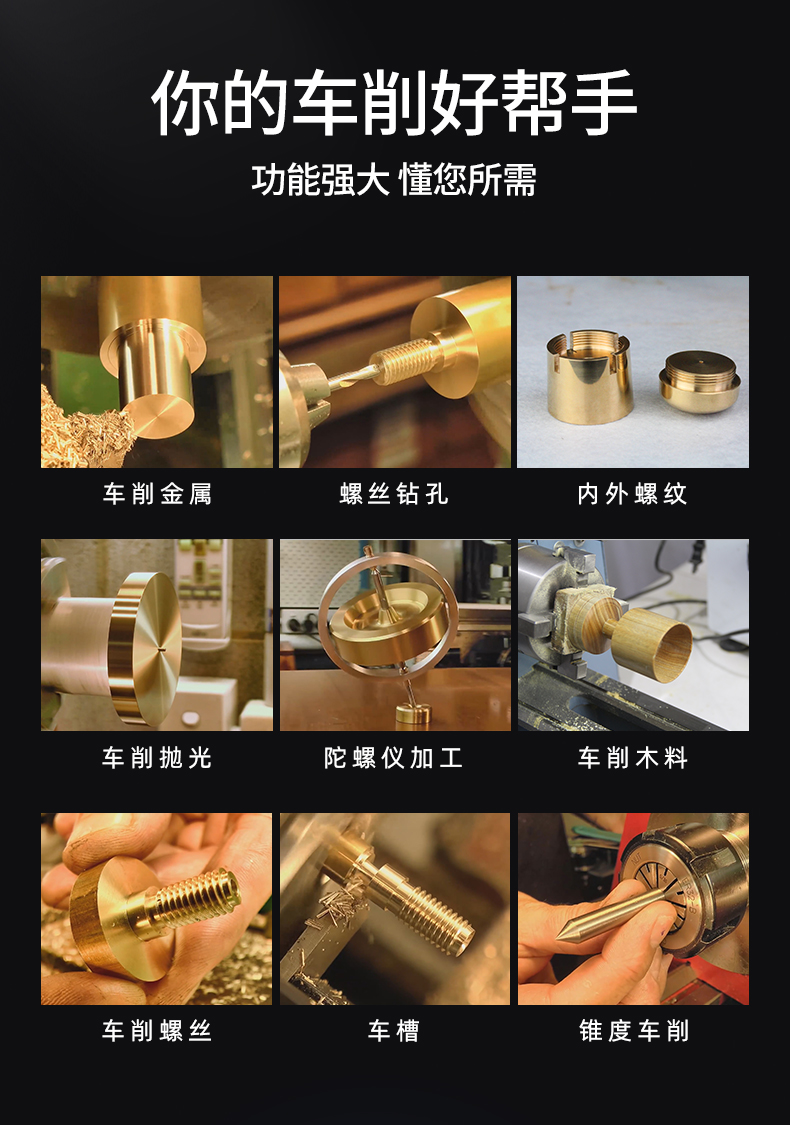 你的车削好帮手

功能强大 懂您所需

车削金属

螺丝钻孔

内外螺纹

车削抛光

陀螺仪加工

车削木料

车削螺丝

车槽

锥度车削