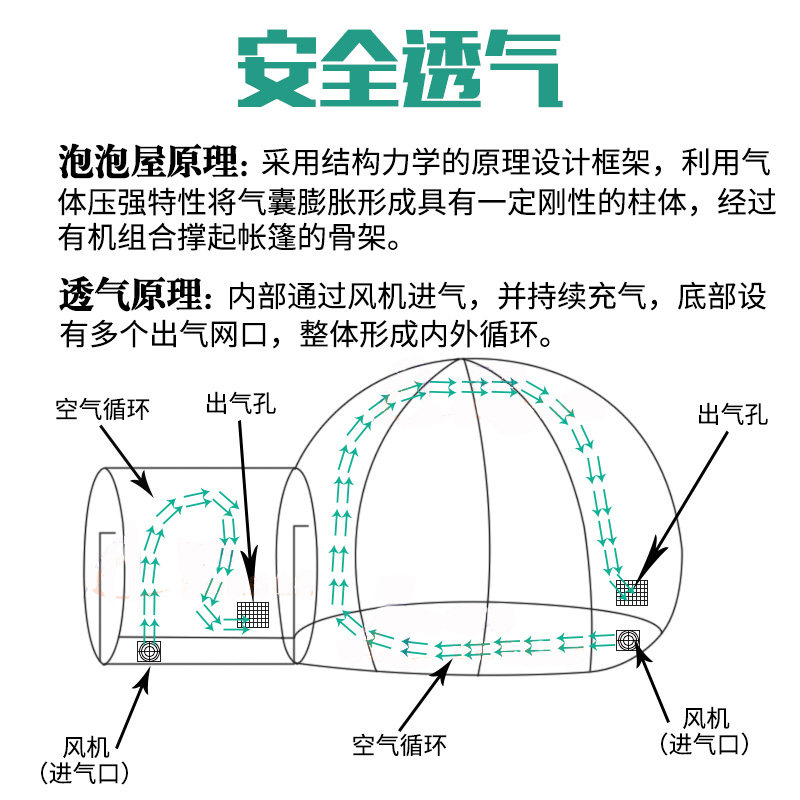 安全透气

泡泡屋原理：采用结构力学的原理设计框架，利用气体压强特性将气囊膨胀形成具有一定刚性的柱体，经过有机组合撑起帐篷的骨架。

透气原理：内部通过风机进气，并持续充气，底部设有多个出气网口，整体形成内外循环。

空气循环

出气孔

出气孔

风机
（进气口）

空气循环

风机
（进气口）