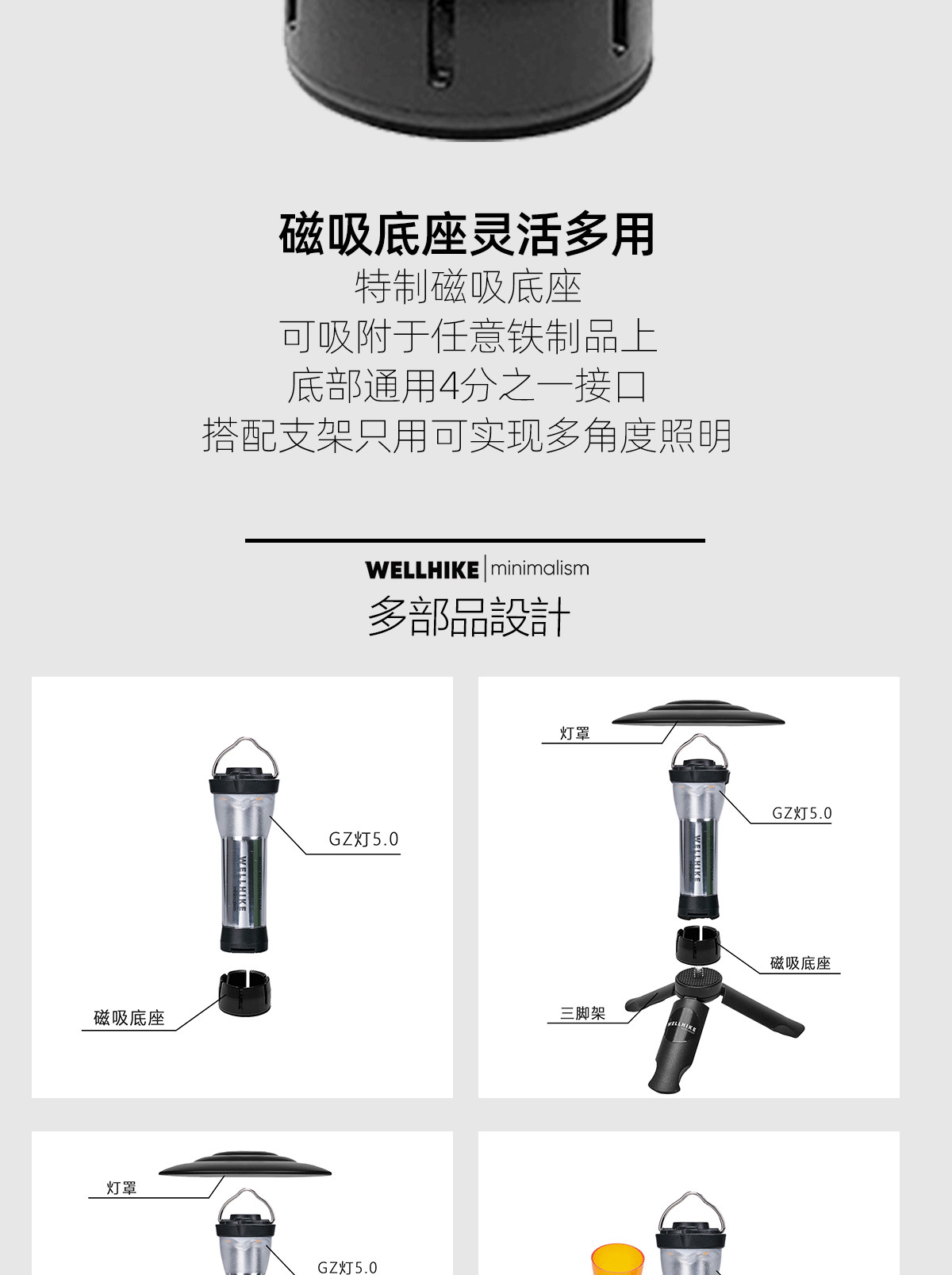 磁吸底座灵活多用
特制磁吸底座
可吸附于任意铁制品上
底部通用4分之一接口
搭配支架只用可实现多角度照明

WELLHIKE | minimalism
多部品設計

GZ灯5.0
WELLHIKE
磁吸底座

灯罩
GZ灯5.0
WELLHIKE
磁吸底座
三脚架
WELLHIKE

灯罩
GZ灯5.0