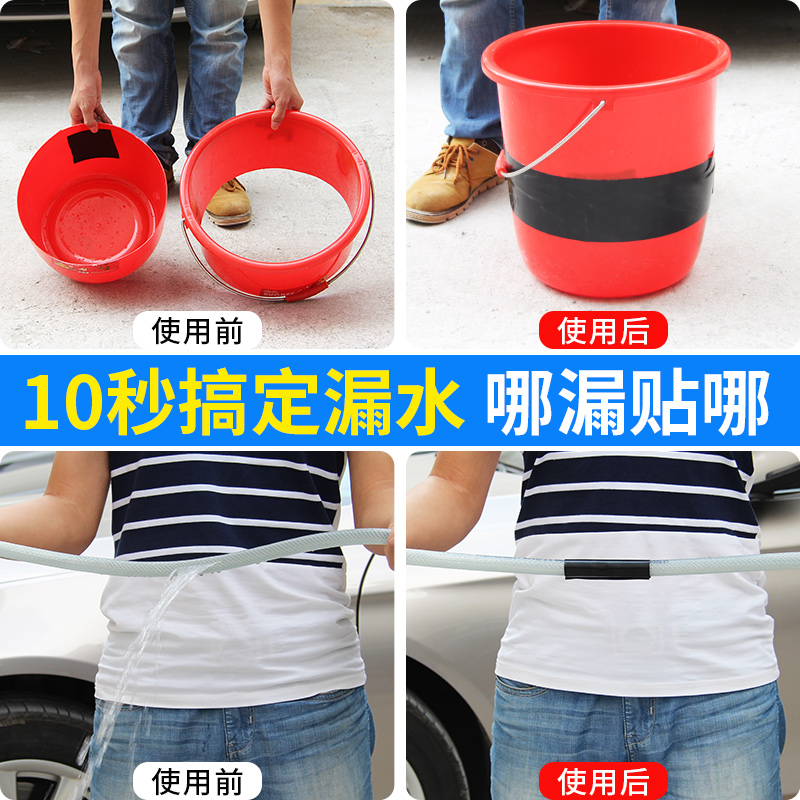 使用前

使用后

10秒搞定漏水 哪漏贴哪

使用前

使用后