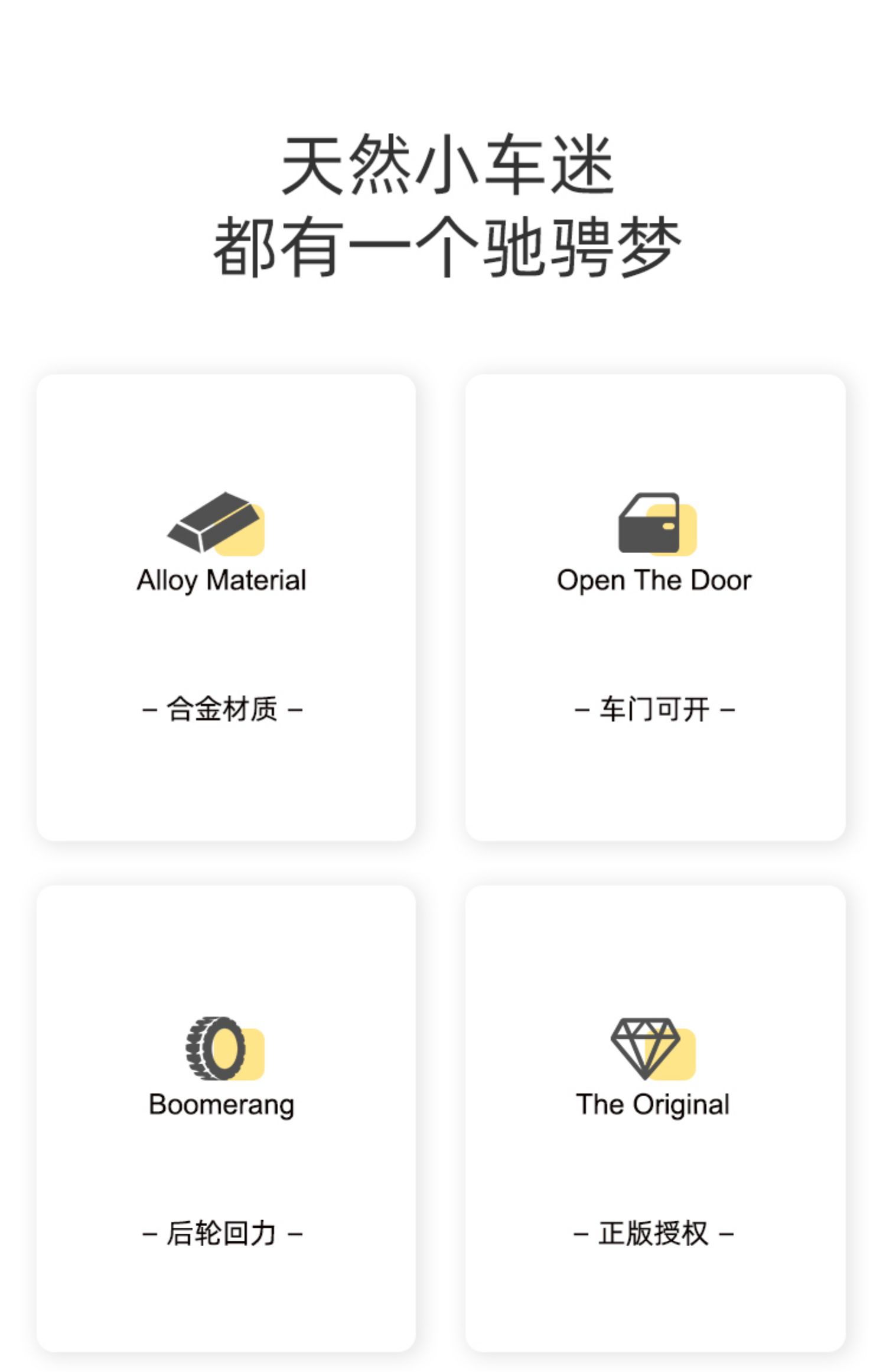 天然小车迷
都有一个驰骋梦

Alloy Material

– 合金材质 –

Open The Door

– 车门可开 –

Boomerang

– 后轮回力 –

The Original

– 正版授权 –