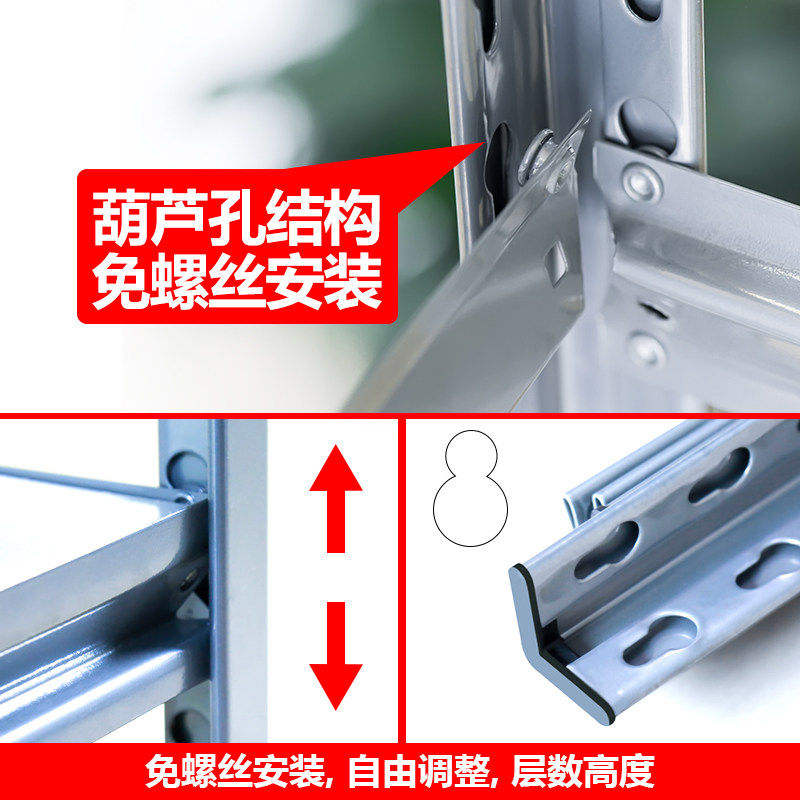 葫芦孔结构
免螺丝安装

免螺丝安装，自由调整，层数高度