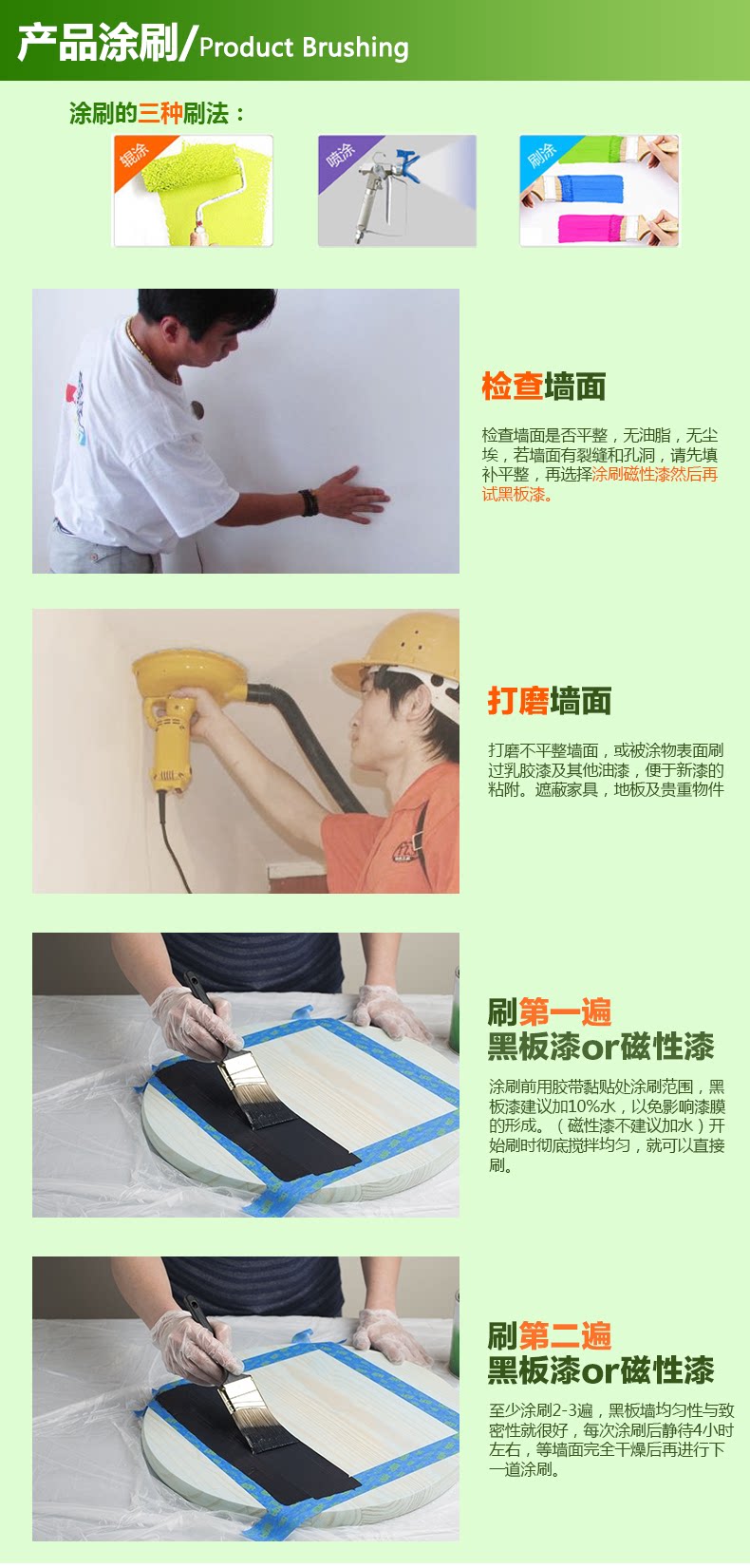 产品涂刷/Product Brushing

涂刷的三种刷法：

辊涂

喷涂

刷涂

检查墙面

检查墙面是否平整，无油脂，无尘埃，若墙面有裂缝和孔洞，请先填补平整，再选择涂刷磁性漆然后再试黑板漆。

打磨墙面

打磨不平整墙面，或被涂物表面刷过乳胶漆及其他油漆，便于新漆的粘附。遮蔽家具，地板及贵重物件

刷第一遍
黑板漆or磁性漆

涂刷前用胶带黏贴处涂刷范围，黑板漆建议加10%水，以免影响漆膜的形成。（磁性漆不建议加水）开始刷时彻底搅拌均匀，就可以直接刷。

刷第二遍
黑板漆or磁性漆

至少涂刷2-3遍，黑板墙均匀性与致密性就很好，每次涂刷后静待4小时左右，等墙面完全干燥后再进行下一道涂刷。