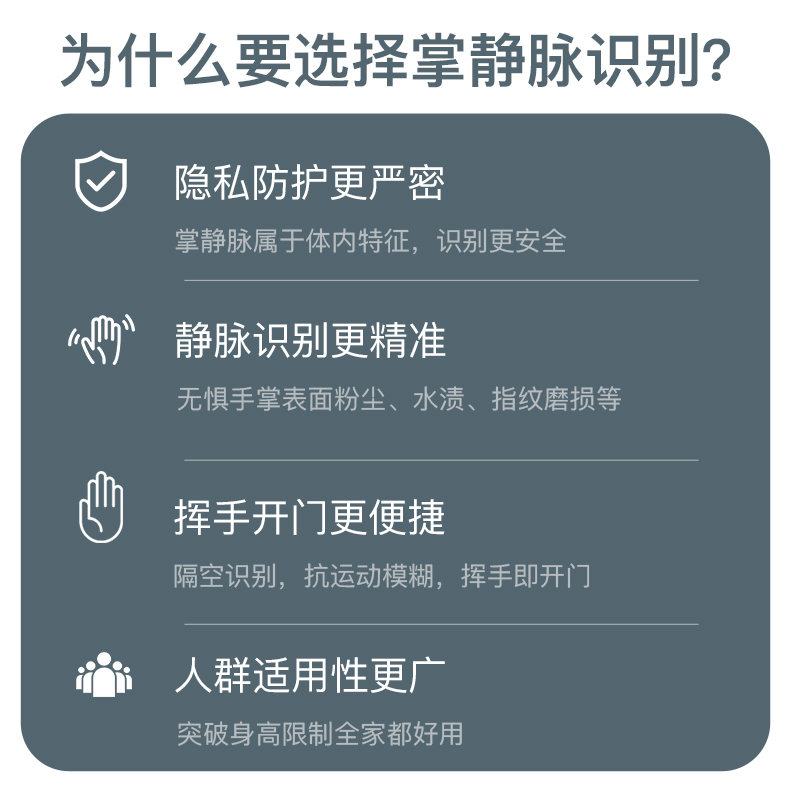 为什么要选择掌静脉识别?

隐私防护更严密

掌静脉属于体内特征，识别更安全

静脉识别更精准

无惧手掌表面粉尘、水渍、指纹磨损等

挥手开门更便捷

隔空识别，抗运动模糊，挥手即开门

人群适用性更广

突破身高限制全家都好用