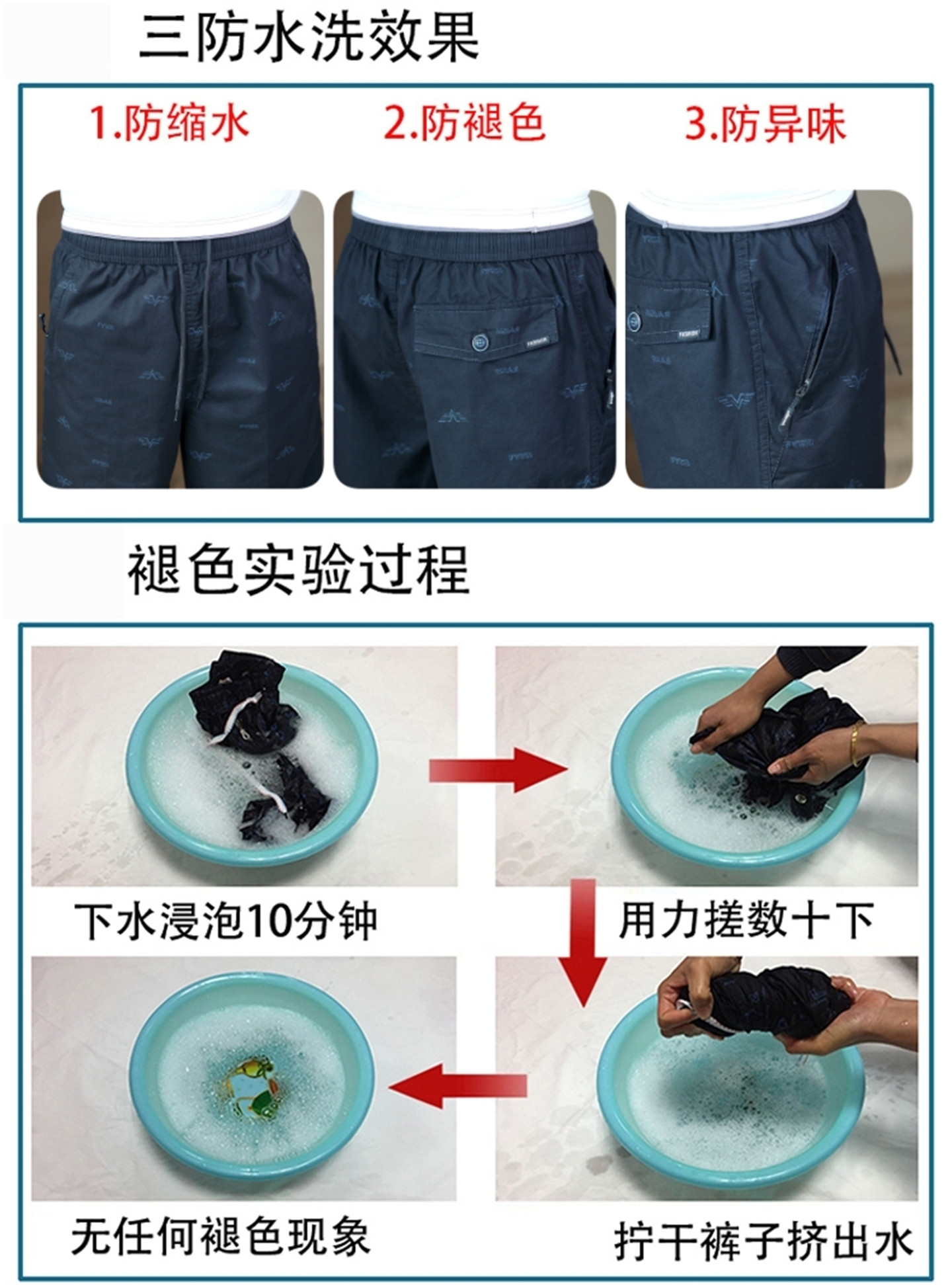 三防水洗效果

1.防缩水

2.防褪色

3.防异味

褪色实验过程

下水浸泡10分钟

用力搓数十下

拧干裤子挤出水

无任何褪色现象