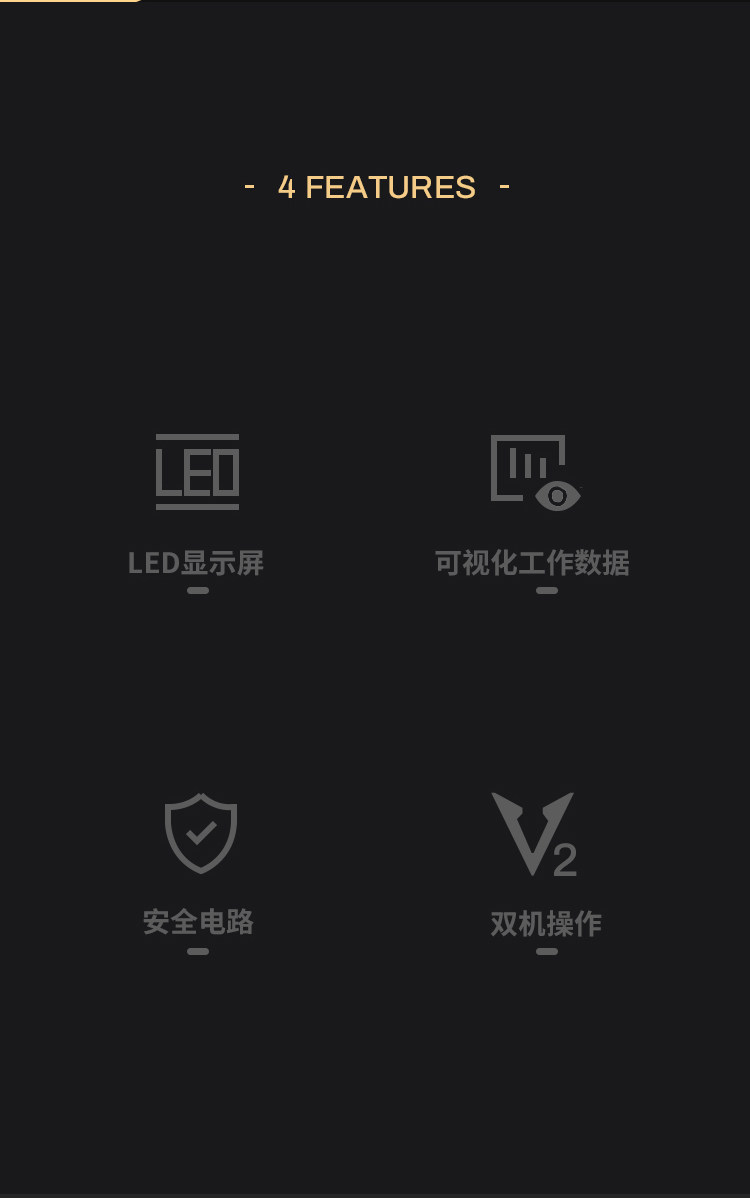 - 4 FEATURES -

LED

LED显示屏

可视化工作数据

安全电路

V2

双机操作