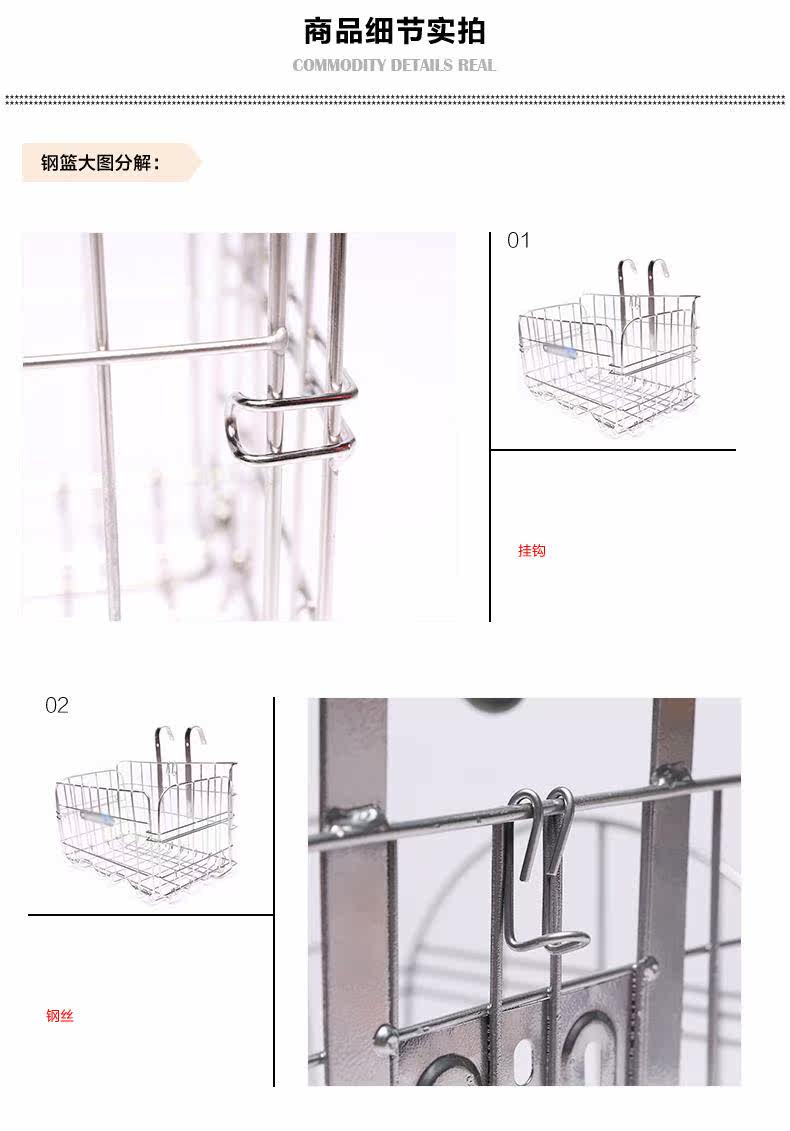 商品细节实拍
COMMODITY DETAILS REAL

钢篮大图分解：

01

挂钩

02

钢丝