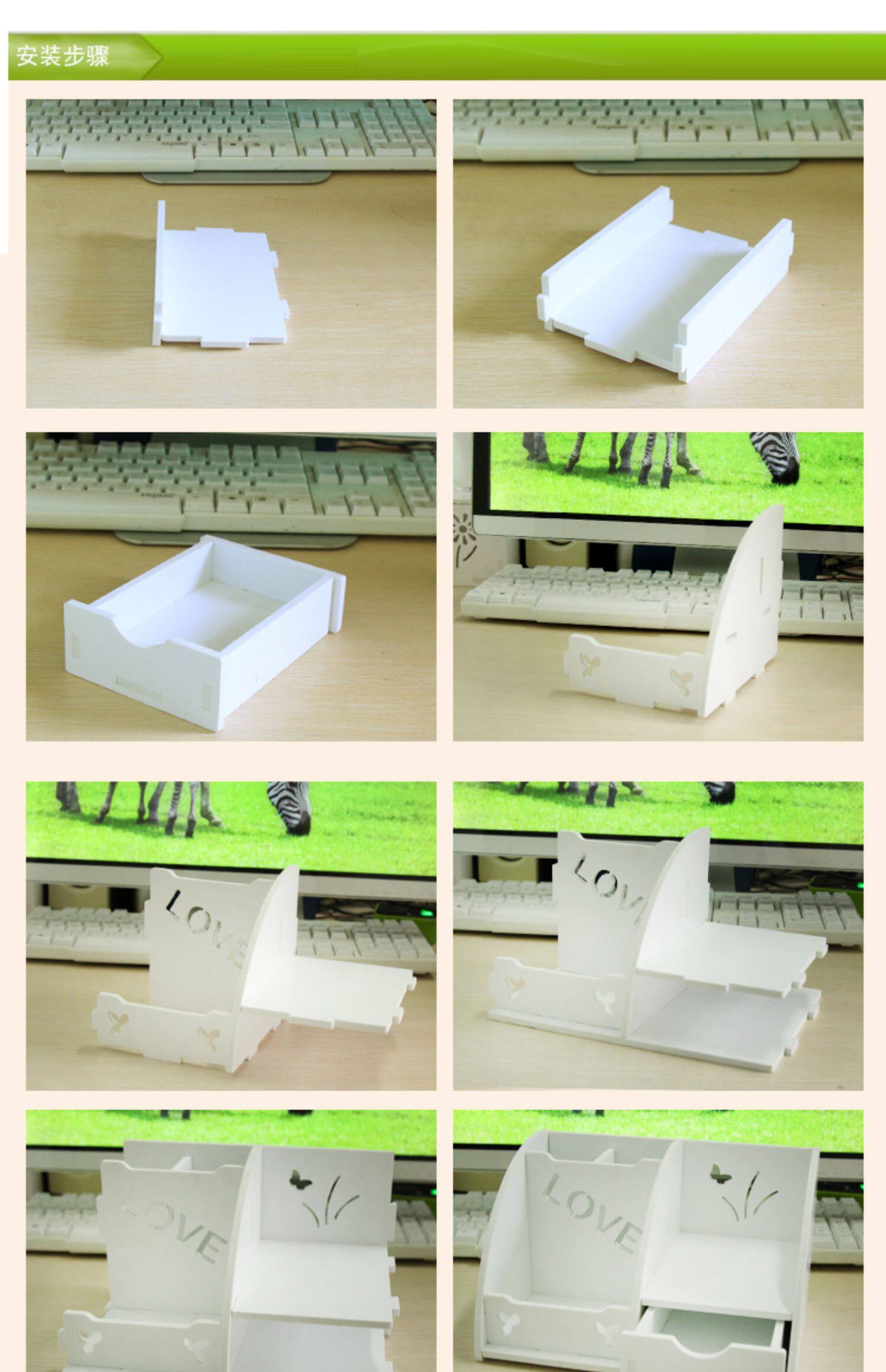 安装步骤

LOVE

LOVE

LOVE

LOVE