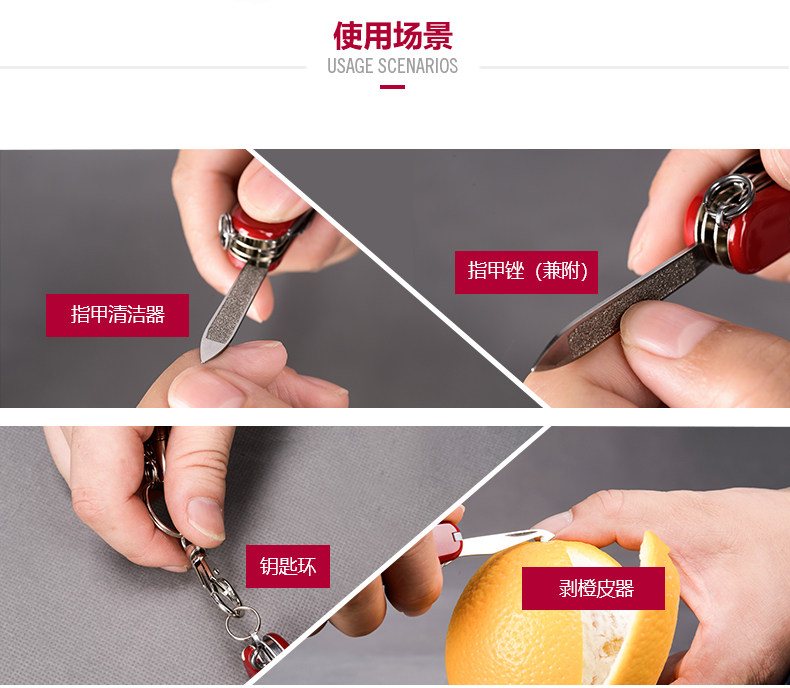 使用场景
USAGE SCENARIOS

指甲清洁器

指甲锉（兼附）

钥匙环

剥橙皮器