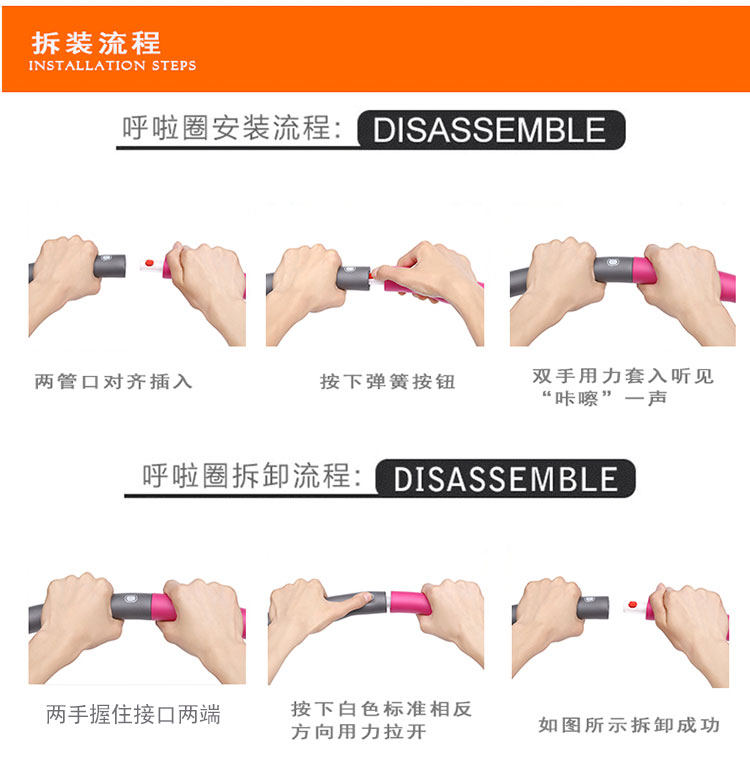 拆装流程
INSTALLATION STEPS

呼啦圈安装流程: DISASSEMBLE

两管口对齐插入

按下弹簧按钮

双手用力套入听见“咔嚓”一声

呼啦圈拆卸流程: DISASSEMBLE

两手握住接口两端

按下白色标准相反方向用力拉开

如图所示拆卸成功