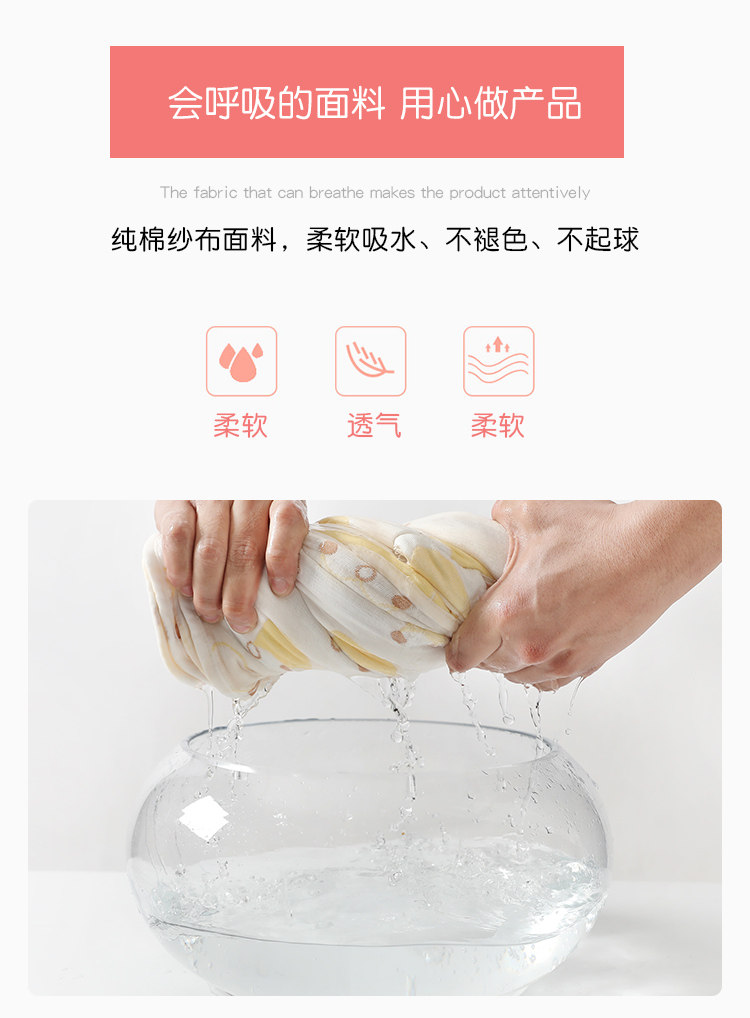 会呼吸的面料 用心做产品

The fabric that can breathe makes the product attentively

纯棉纱布面料，柔软吸水、不褪色、不起球

柔软

透气

柔软