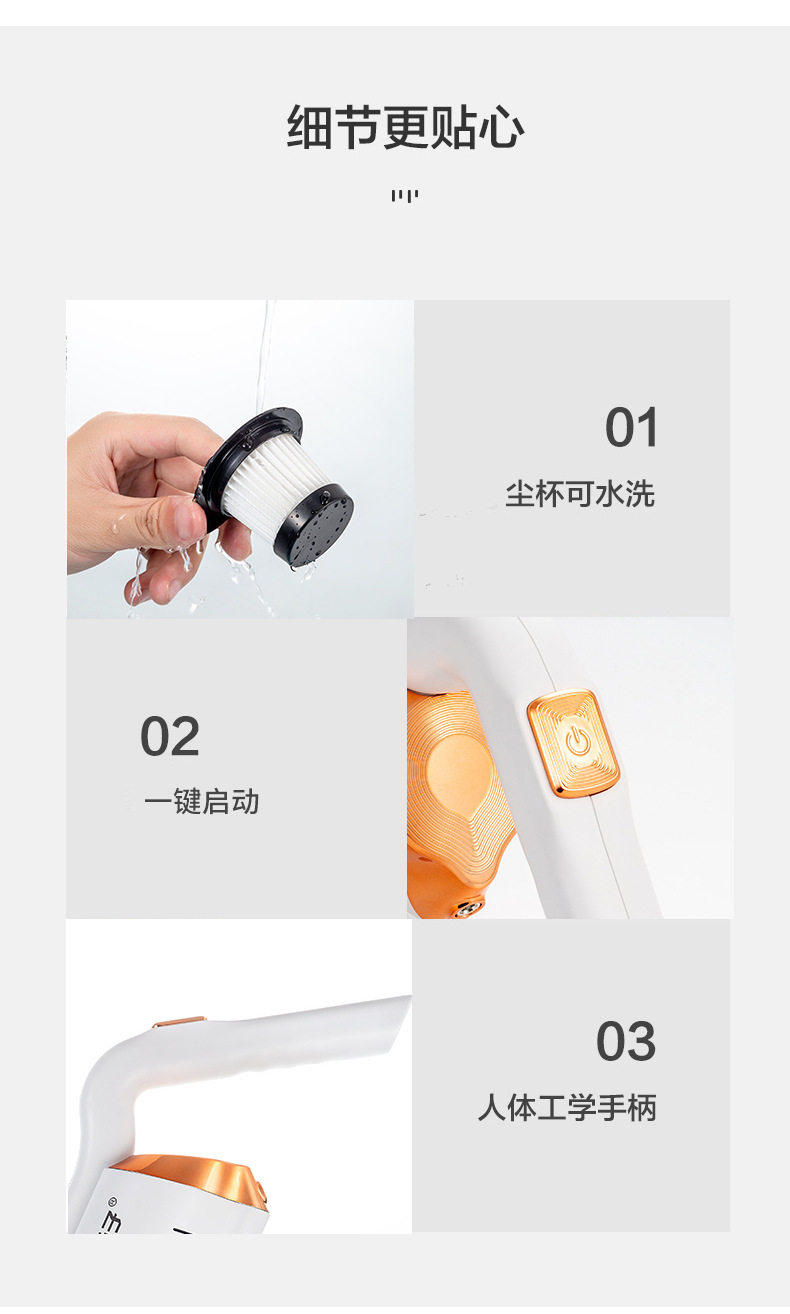 细节更贴心

01
尘杯可水洗

02
一键启动

03
人体工学手柄