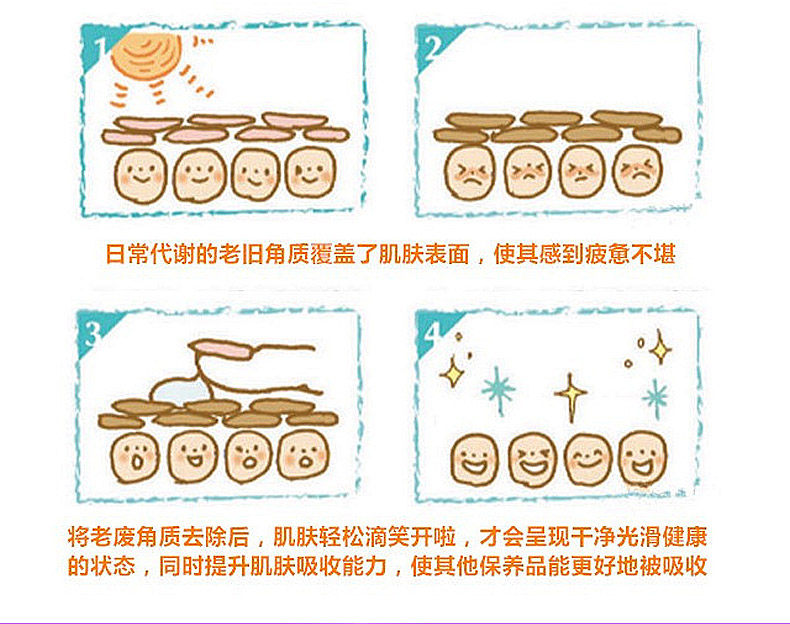 1

2

日常代谢的老旧角质覆盖了肌肤表面，使其感到疲惫不堪

3

4

将老废角质去除后，肌肤轻松滴笑开啦，才会呈现干净光滑健康的状态，同时提升肌肤吸收能力，使其他保养品能更好地被吸收