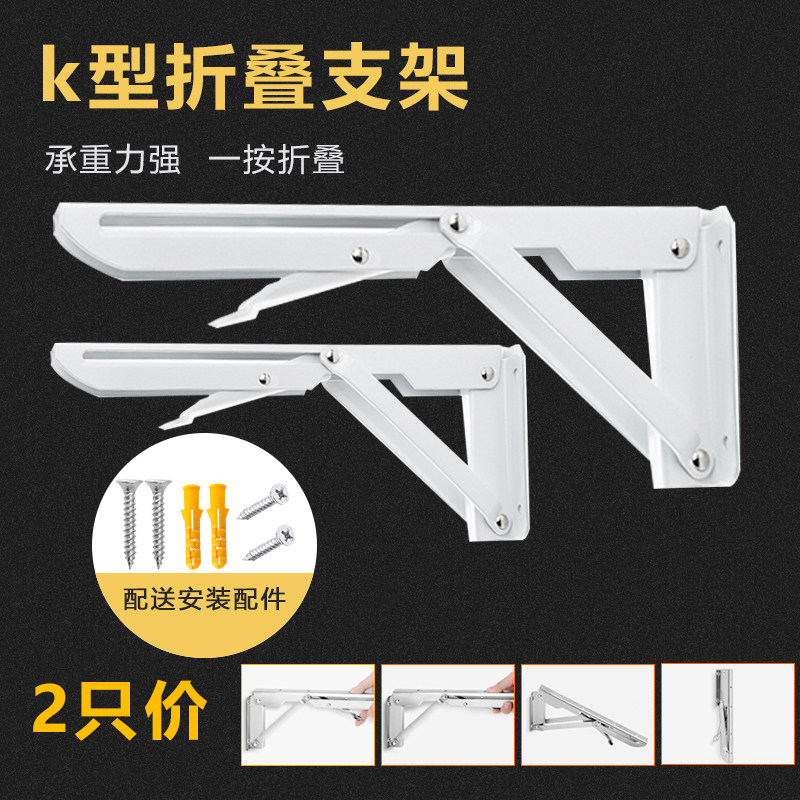 k型折叠支架

承重力强　一按折叠

配送安装配件

2只价