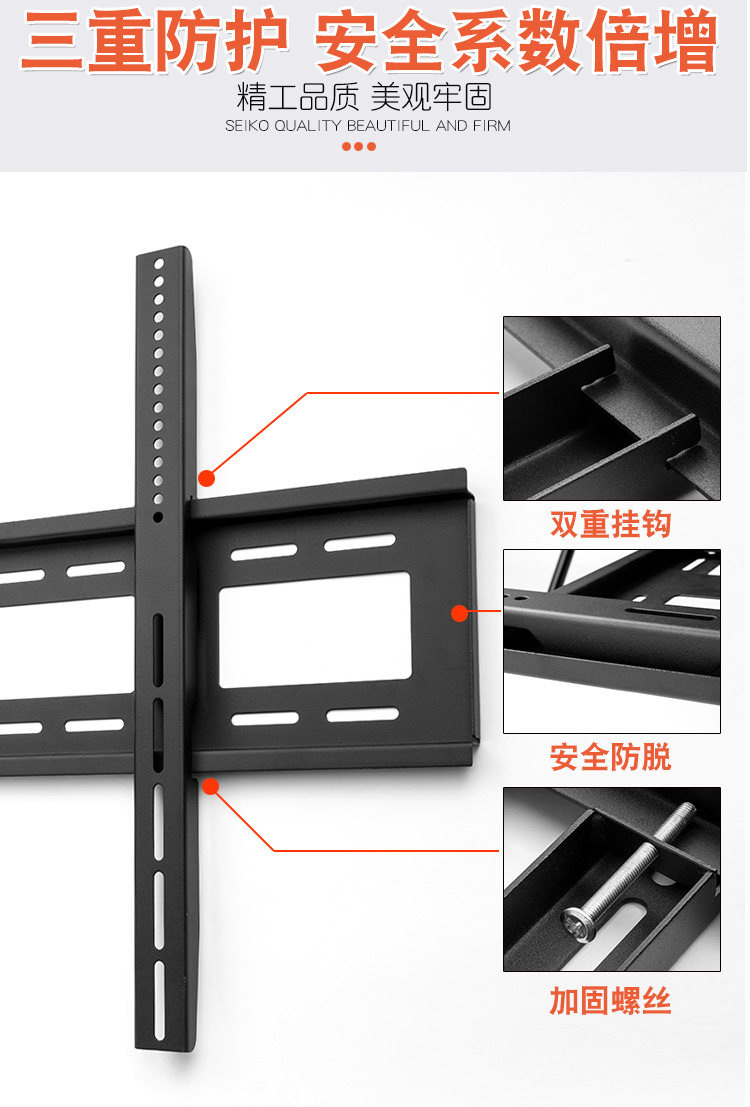 三重防护 安全系数倍增

精工品质 美观牢固

SEIKO QUALITY BEAUTIFUL AND FIRM

双重挂钩

安全防脱

加固螺丝