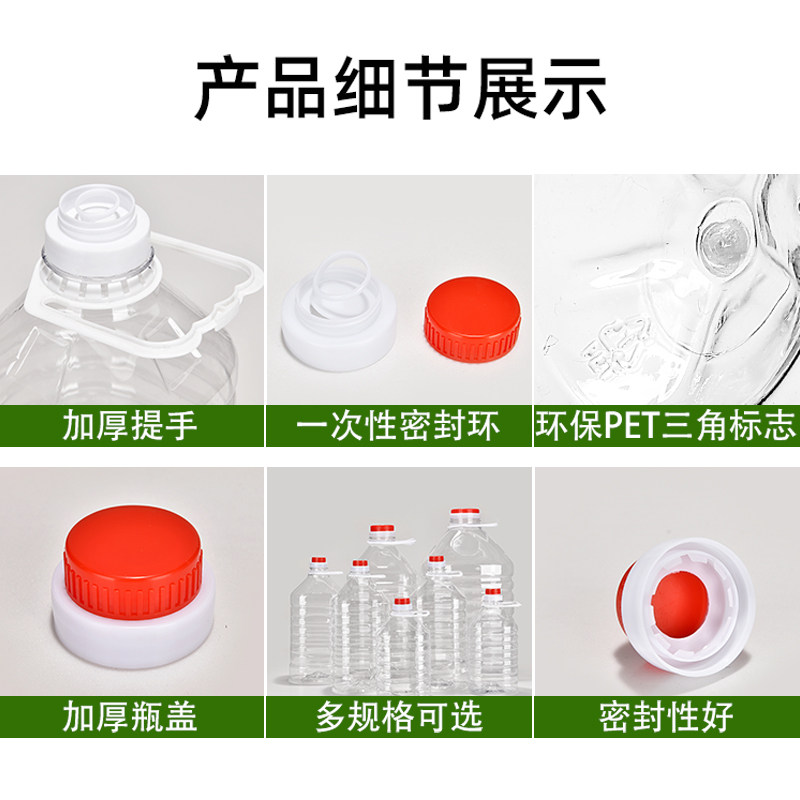 产品细节展示

加厚提手

一次性密封环

环保PET三角标志

加厚瓶盖

多规格可选

密封性好