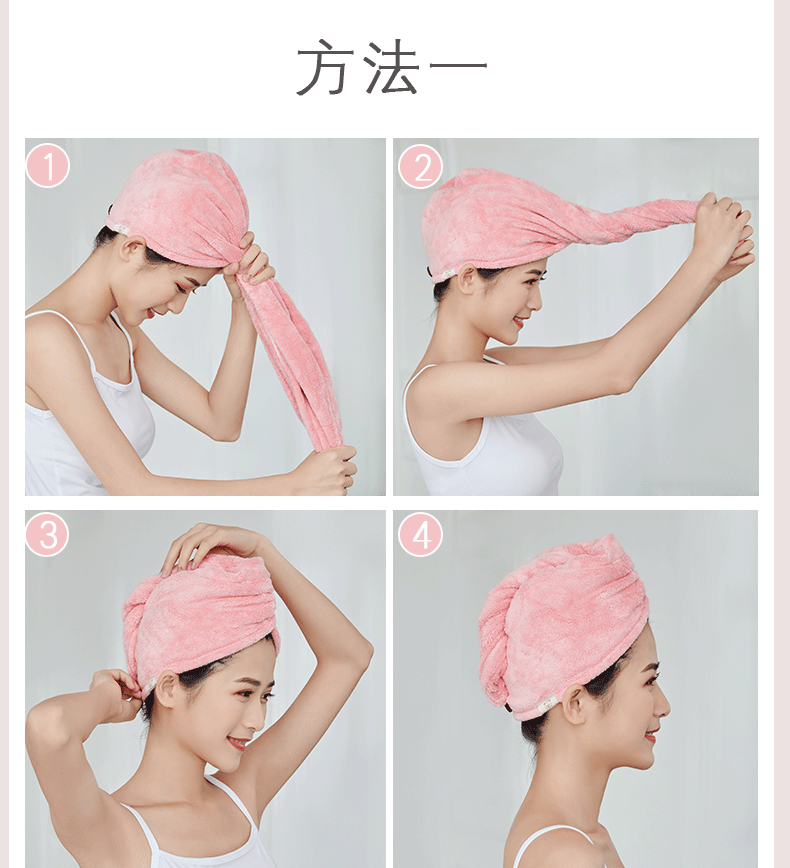 方法一

1

2

3

4