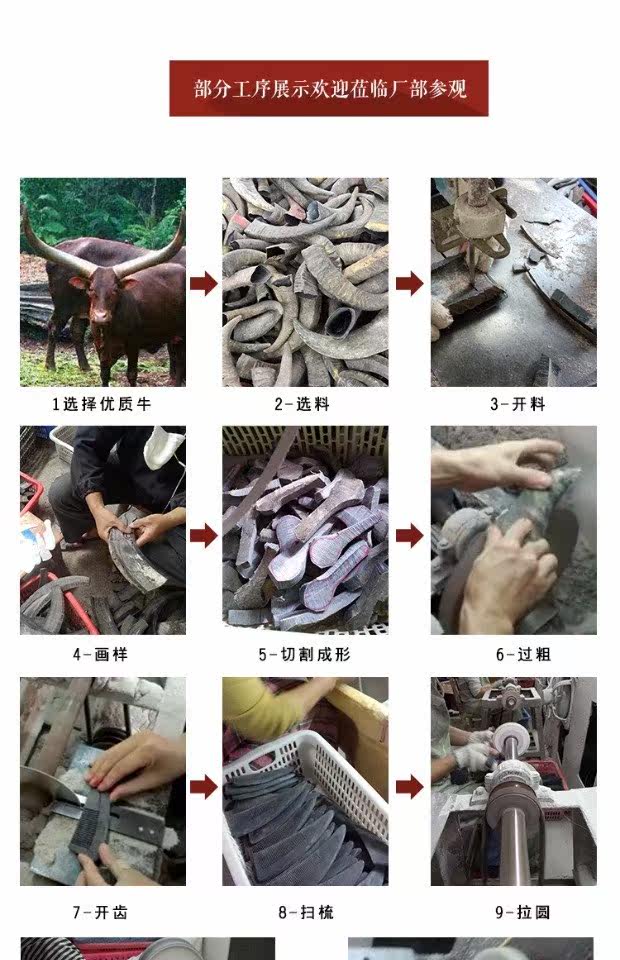 部分工序展示欢迎莅临厂部参观

1选择优质牛

2-选料

3-开料

4-画样

5-切割成形

6-过粗

7-开齿

8-扫梳

9-拉圆