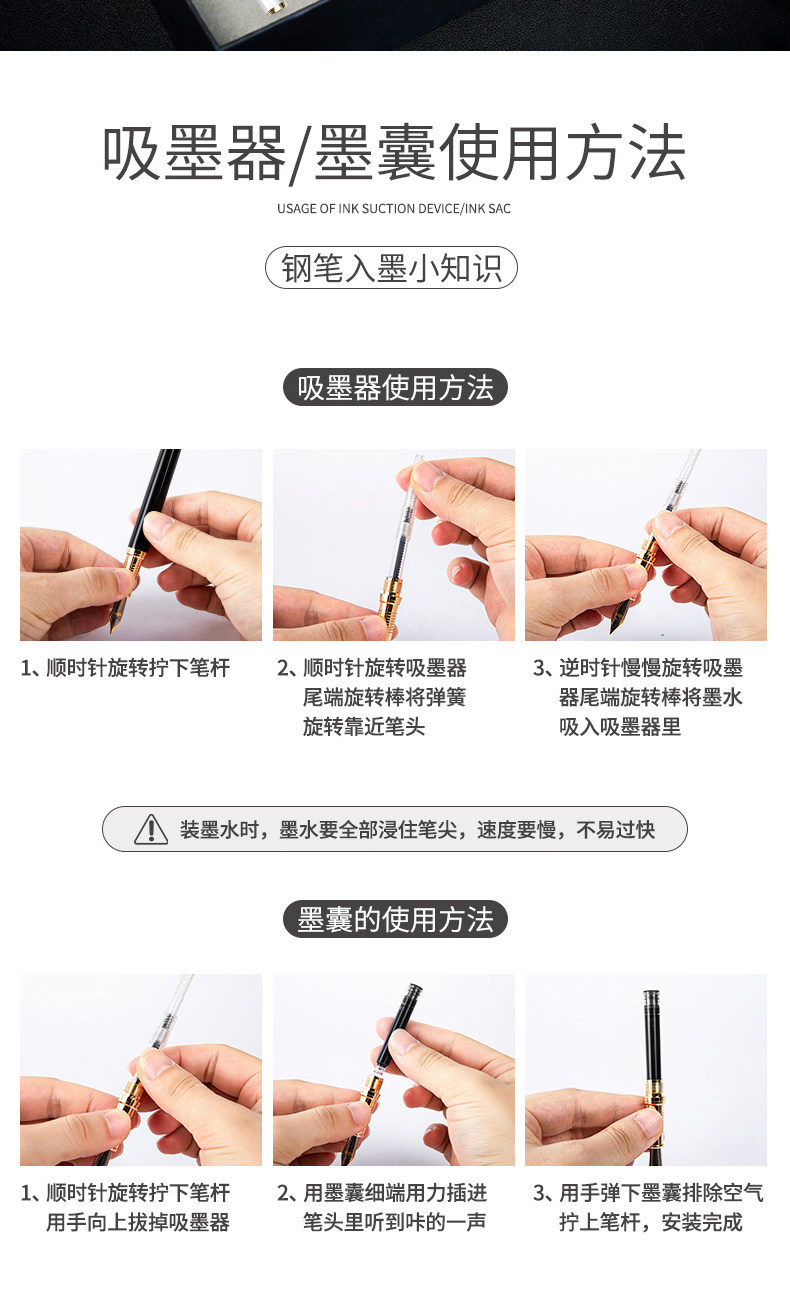 吸墨器/墨囊使用方法

USAGE OF INK SUCTION DEVICE/INK SAC

钢笔入墨小知识

吸墨器使用方法

1、顺时针旋转拧下笔杆

2、顺时针旋转吸墨器尾端旋转棒将弹簧旋转靠近笔头

3、逆时针慢慢旋转吸墨器尾端旋转棒将墨水吸入吸墨器里

装墨水时，墨水要全部浸住笔尖，速度要慢，不易过快

墨囊的使用方法

1、顺时针旋转拧下笔杆用手向上拔掉吸墨器

2、用墨囊细端用力插进笔头里听到咔的一声

3、用手弹下墨囊排除空气拧上笔杆，安装完成