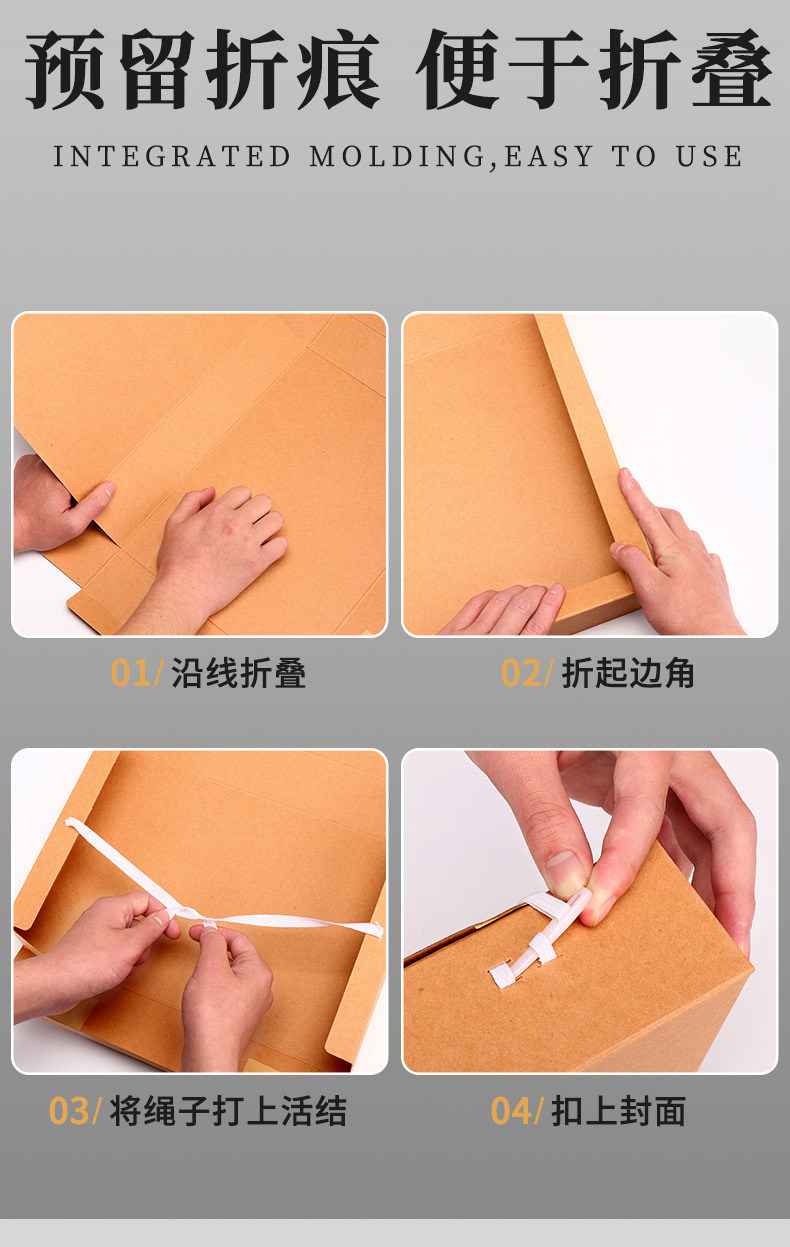 预留折痕 便于折叠

INTEGRATED MOLDING,EASY TO USE

01/ 沿线折叠

02/ 折起边角

03/ 将绳子打上活结

04/ 扣上封面