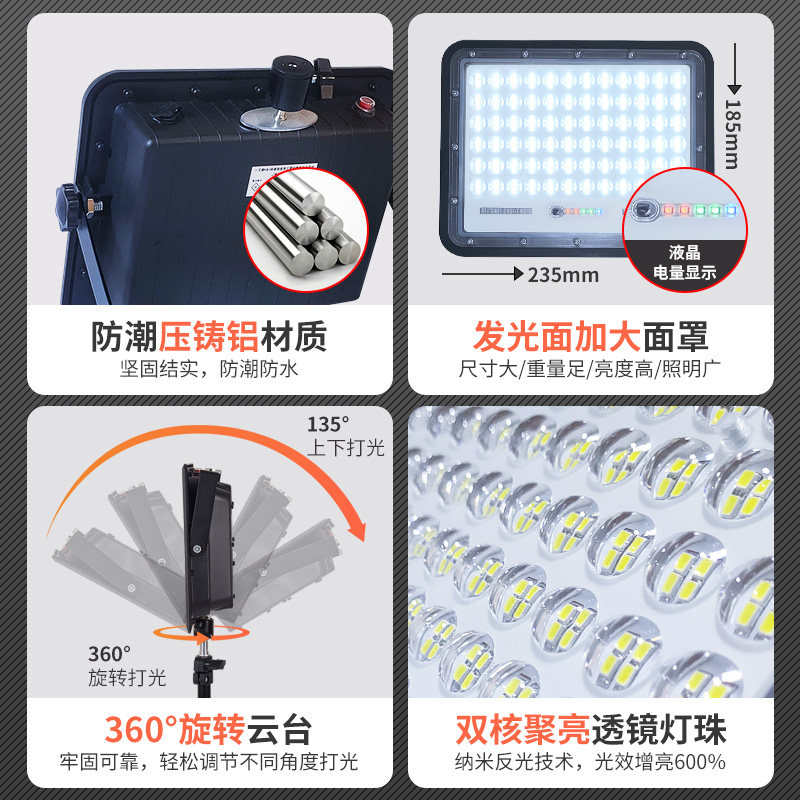 防潮压铸铝材质
坚固结实，防潮防水

185mm
235mm
液晶
电量显示

发光面加大面罩
尺寸大/重量足/亮度高/照明广

135°
上下打光
360°
旋转打光

360°旋转云台
牢固可靠，轻松调节不同角度打光

双核聚亮透镜灯珠
纳米反光技术，光效增亮600%