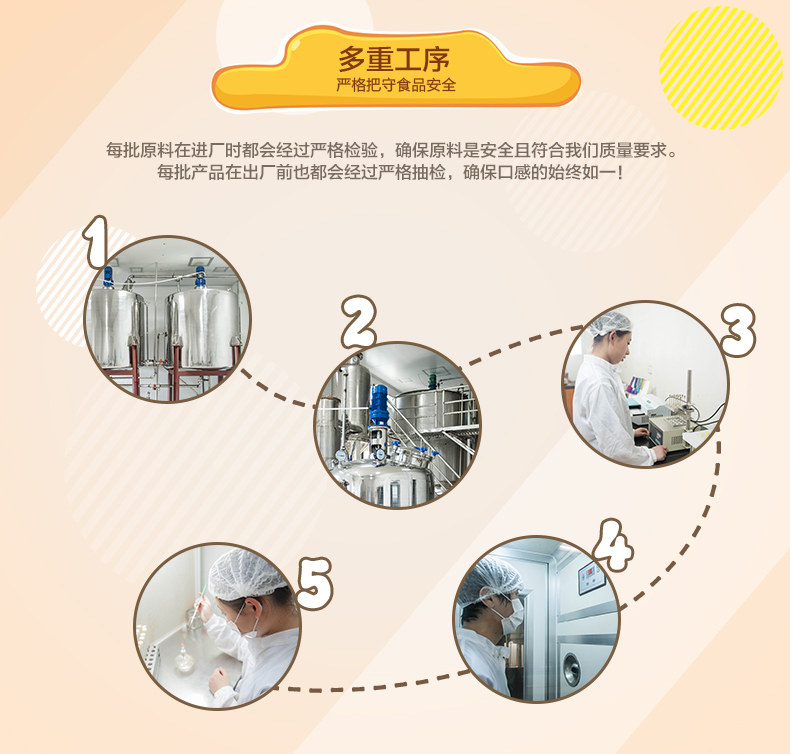 多重工序
严格把守食品安全

每批原料在进厂时都会经过严格检验，确保原料是安全且符合我们质量要求。
每批产品在出厂前也都会经过严格抽检，确保口感的始终如一！

1

2

3

4

5