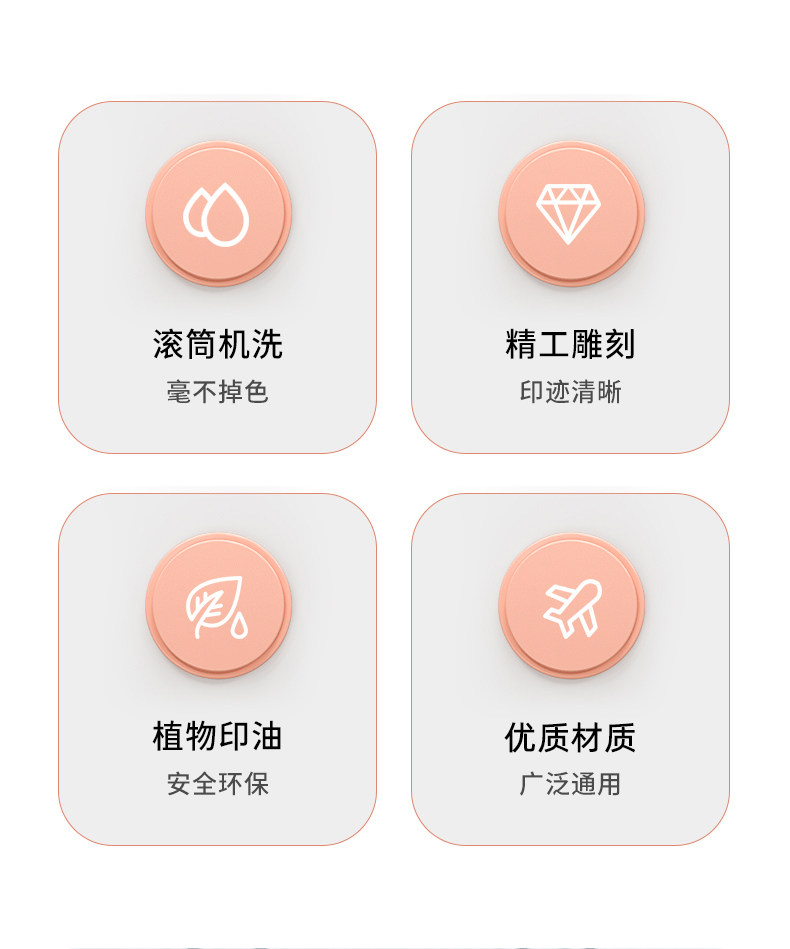 滚筒机洗
毫不掉色

精工雕刻
印迹清晰

植物印油
安全环保

优质材质
广泛通用