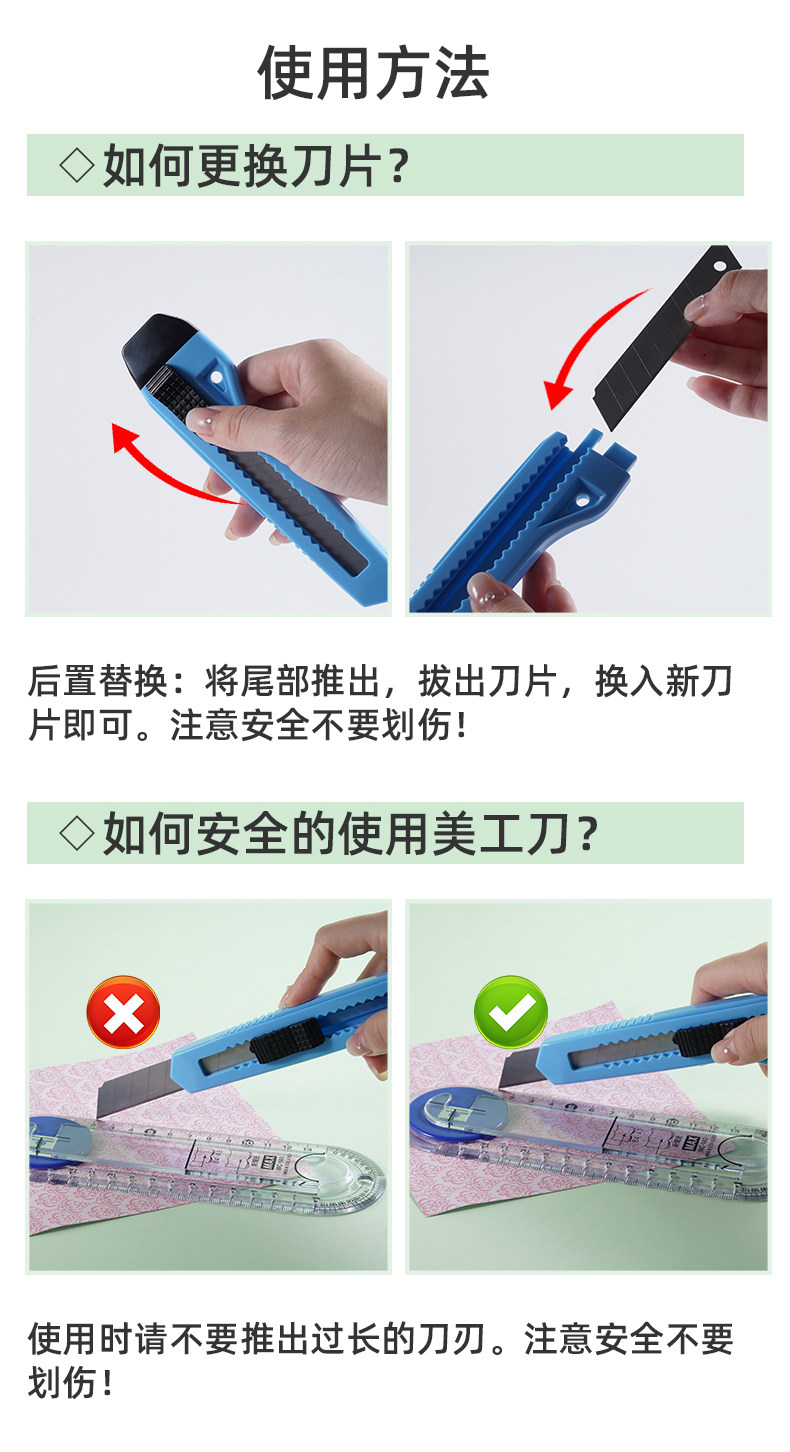 使用方法

◇如何更换刀片？

后置替换：将尾部推出，拔出刀片，换入新刀片即可。注意安全不要划伤！

◇如何安全的使用美工刀？

使用时请不要推出过长的刀刃。注意安全不要划伤！