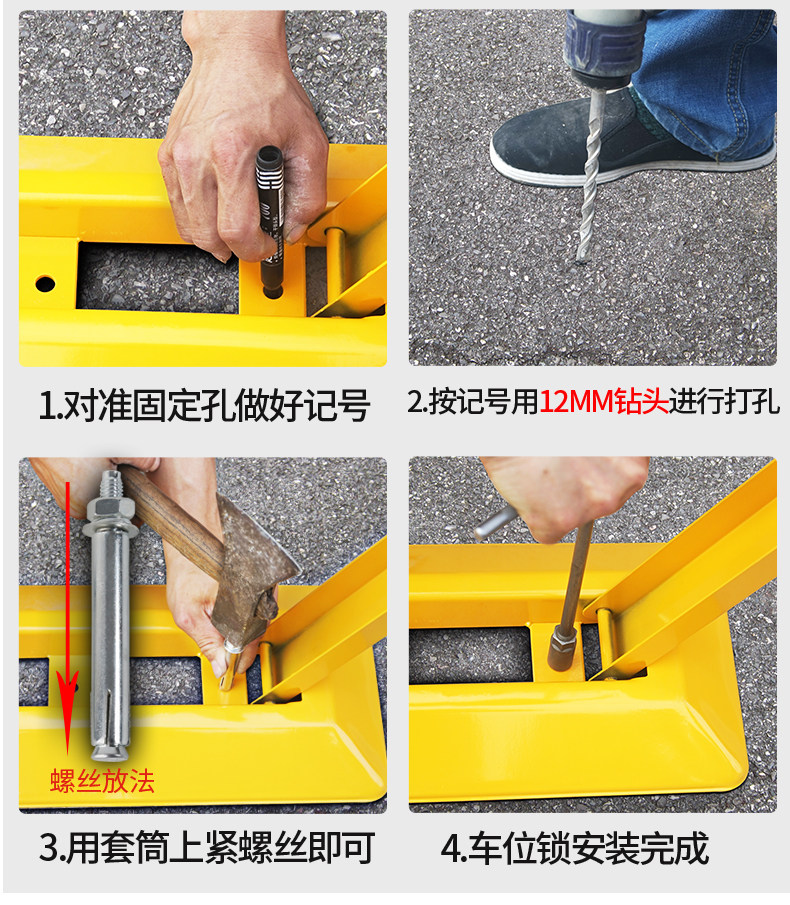 1.对准固定孔做好记号

2.按记号用12MM钻头进行打孔

螺丝放法

3.用套筒上紧螺丝即可

4.车位锁安装完成