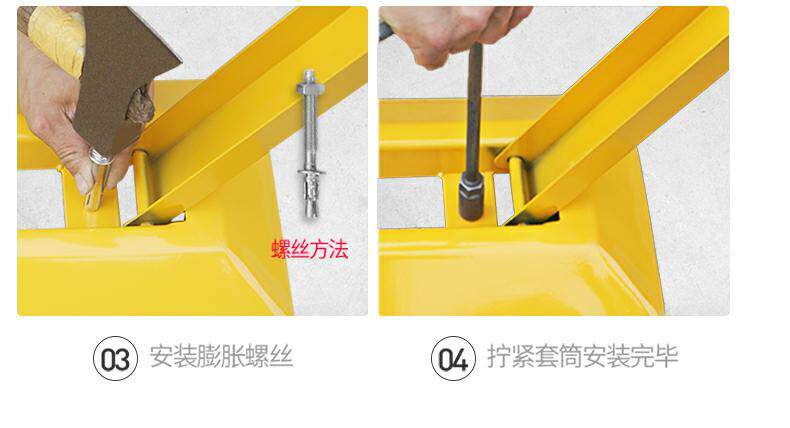 螺丝方法

03 安装膨胀螺丝

04 拧紧套筒安装完毕