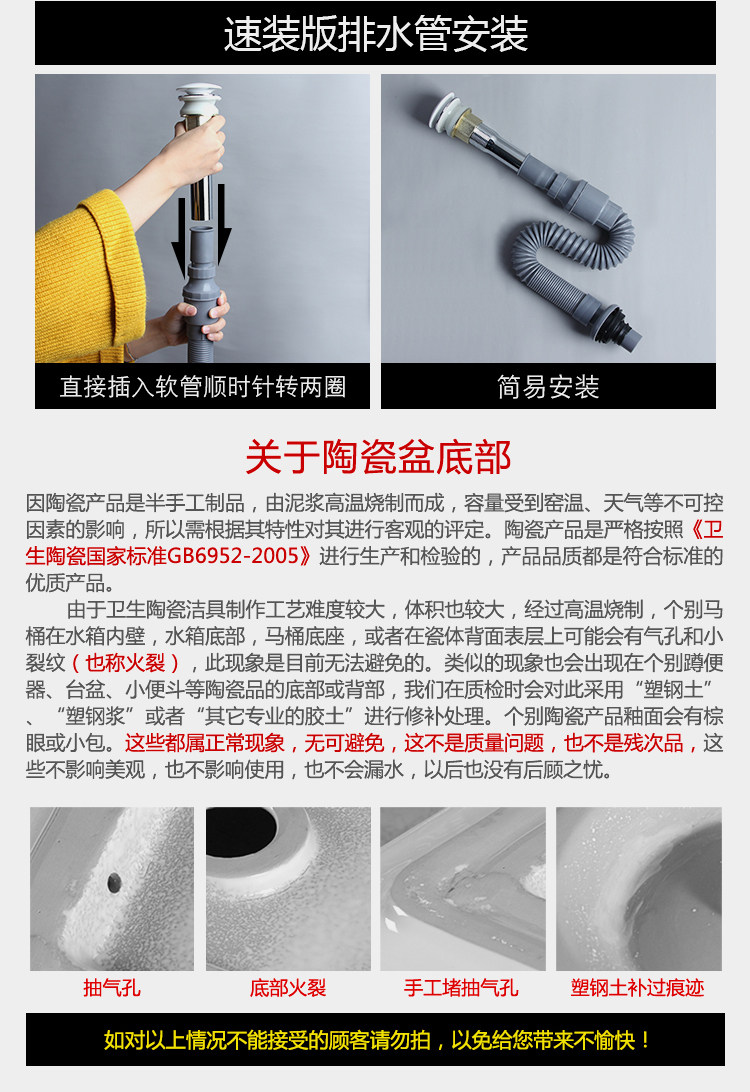 速装版排水管安装

直接插入软管顺时针转两圈

简易安装

关于陶瓷盆底部

因陶瓷产品是半手工制品，由泥浆高温烧制而成，容量受到窑温、天气等不可控因素的影响，所以需根据其特性对其进行客观的评定。陶瓷产品是严格按照《卫生陶瓷国家标准GB6952-2005》进行生产和检验的，产品品质都是符合标准的优质产品。

由于卫生陶瓷洁具制作工艺难度较大，体积也较大，经过高温烧制，个别马桶在水箱内壁，水箱底部，马桶底座，或者在瓷体背面表层上可能会有气孔和小裂纹（也称火裂），此现象是目前无法避免的。类似的现象也会出现在个别蹲便器、台盆、小便斗等陶瓷品的底部或背部，我们在质检时会对此采用“塑钢土”、“塑钢浆”或者“其它专业的胶土”进行修补处理。个别陶瓷产品釉面会有棕眼或小包。这些都属正常现象，无可避免，这不是质量问题，也不是残次品，这些不影响美观，也不影响使用，也不会漏水，以后也没有后顾之忧。

抽气孔

底部火裂

手工堵抽气孔

塑钢土补过痕迹

如对以上情况不能接受的顾客请勿拍，以免给您带来不愉快！