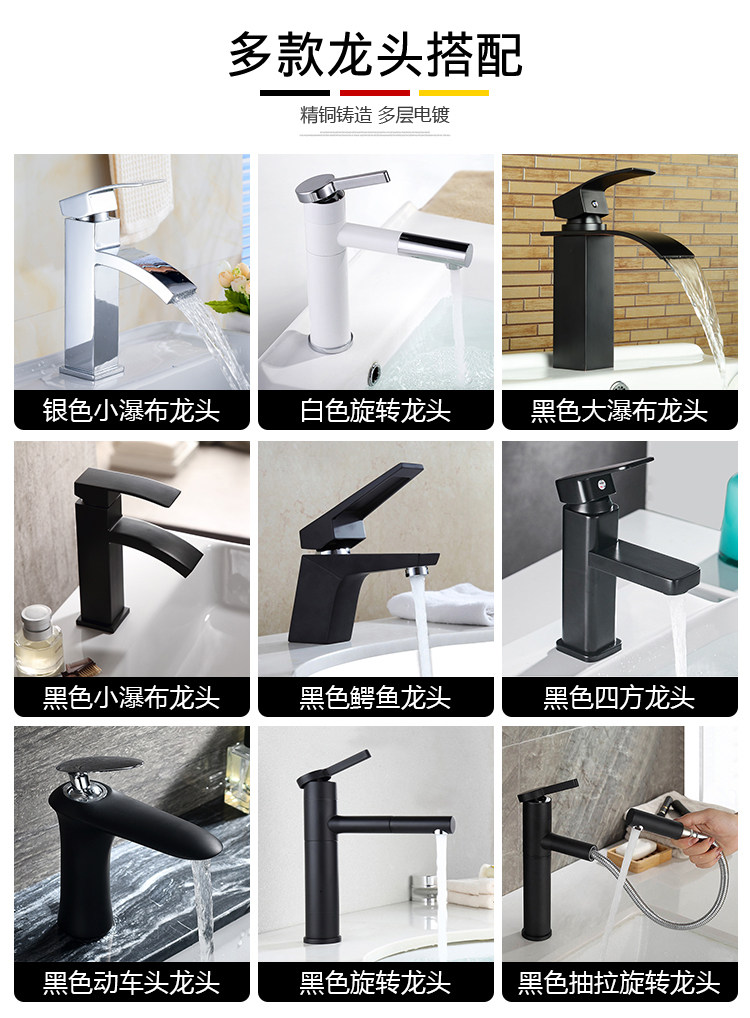 多款龙头搭配

精铜铸造 多层电镀

银色小瀑布龙头

白色旋转龙头

黑色大瀑布龙头

黑色小瀑布龙头

黑色鳄鱼龙头

黑色四方龙头

黑色动车头龙头

黑色旋转龙头

黑色抽拉旋转龙头