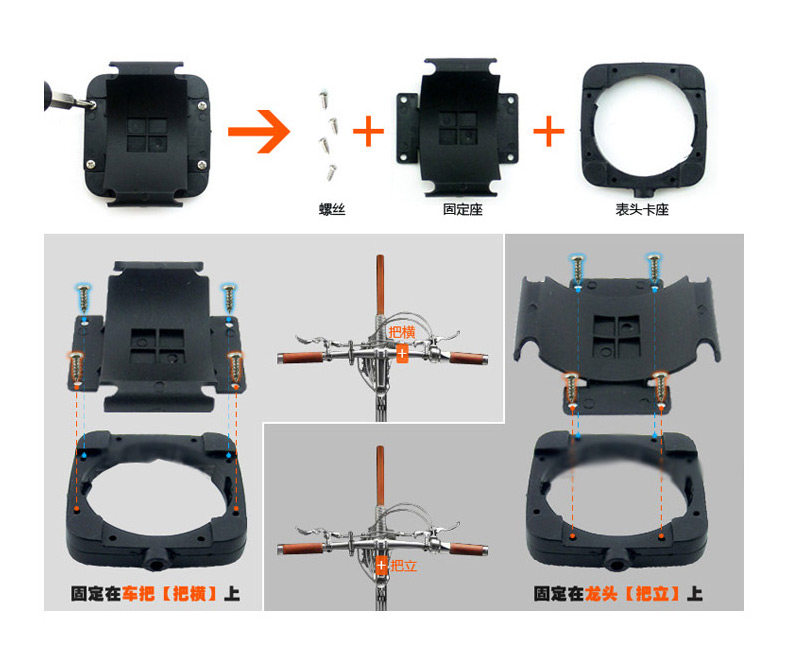 螺丝

固定座

表头卡座

把横

把立

固定在车把【把横】上

固定在龙头【把立】上