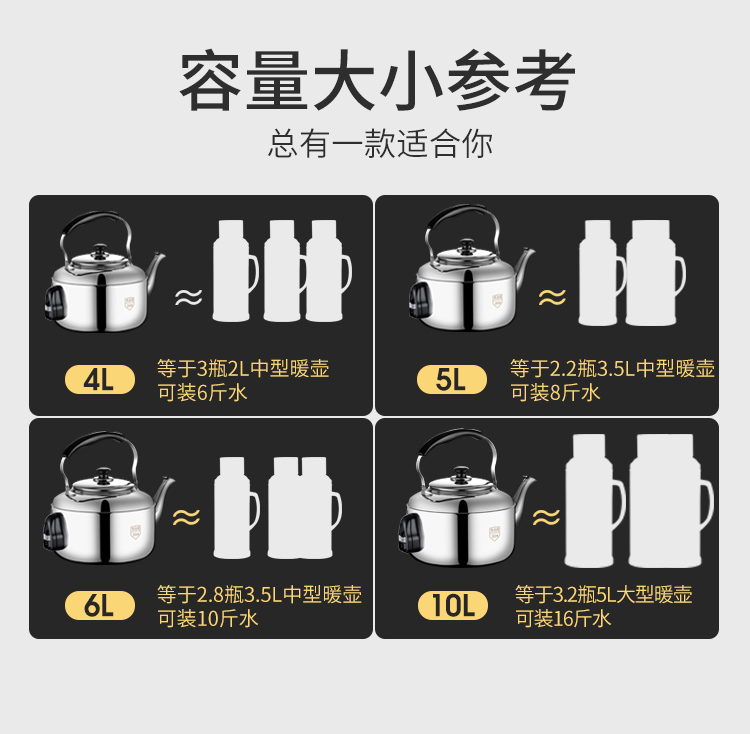 容量大小参考
总有一款适合你

≈

4L

等于3瓶2L中型暖壶
可装6斤水

≈

5L

等于2.2瓶3.5L中型暖壶
可装8斤水

≈

6L

等于2.8瓶3.5L中型暖壶
可装10斤水

≈

10L

等于3.2瓶5L大型暖壶
可装16斤水