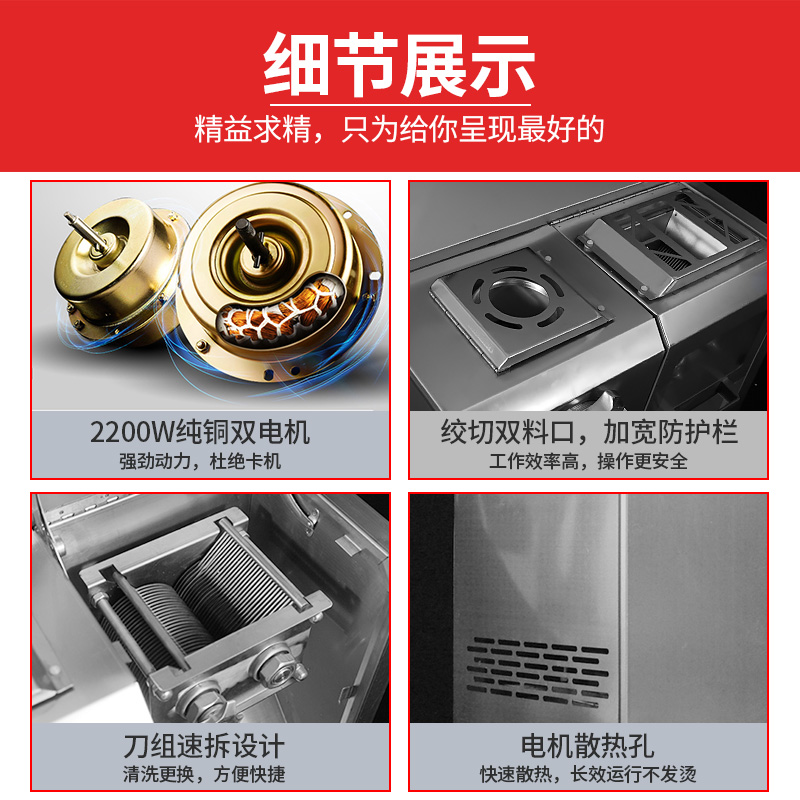 细节展示

精益求精，只为给你呈现最好的

2200W纯铜双电机

强劲动力，杜绝卡机

绞切双料口，加宽防护栏

工作效率高，操作更安全

刀组速拆设计

清洗更换，方便快捷

电机散热孔

快速散热，长效运行不发烫