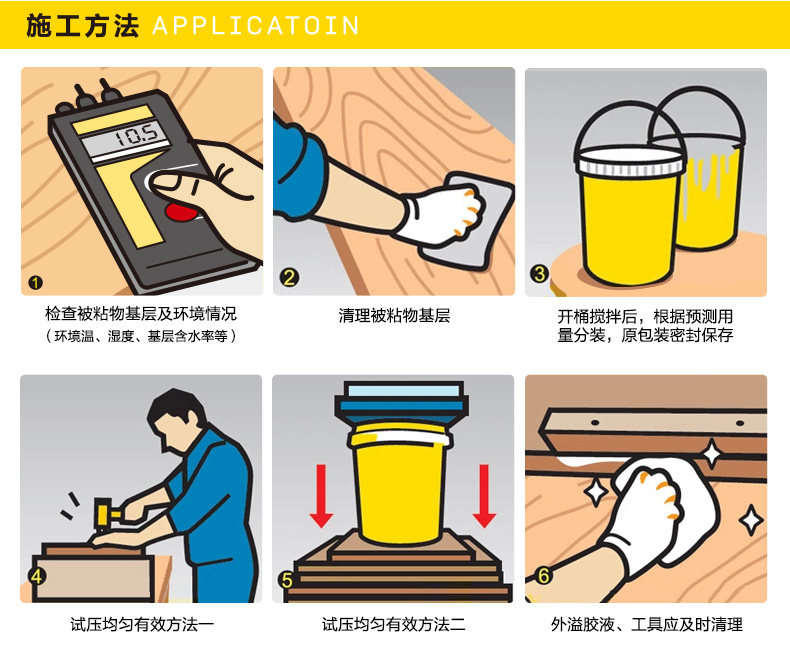 施工方法 APPLICATOIN

10.5

1
检查被粘物基层及环境情况
（环境温、湿度、基层含水率等）

2
清理被粘物基层

3
开桶搅拌后，根据预测用量分装，原包装密封保存

4
试压均匀有效方法一

5
试压均匀有效方法二

6
外溢胶液、工具应及时清理