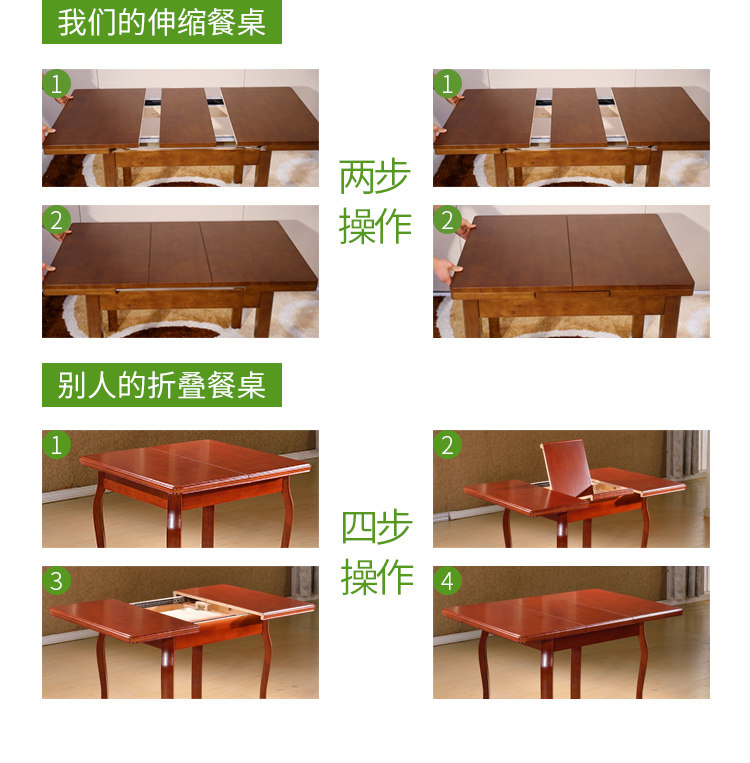 我们的伸缩餐桌

1

1

两步操作

2

2

别人的折叠餐桌

1

2

四步操作

3

4