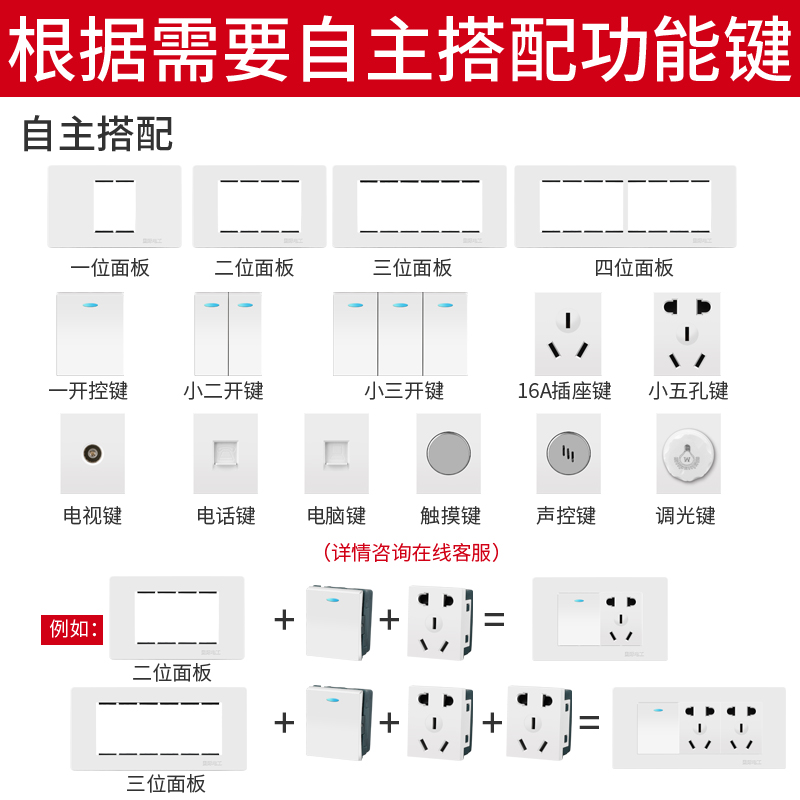 根据需要自主搭配功能键

自主搭配

一位面板　二位面板　三位面板　四位面板

一开控键　小二开键　小三开键　16A插座键　小五孔键

电视键　电话键　电脑键　触摸键　声控键　调光键

（详情咨询在线客服）

例如：
二位面板
+ + =

三位面板
+ + + =