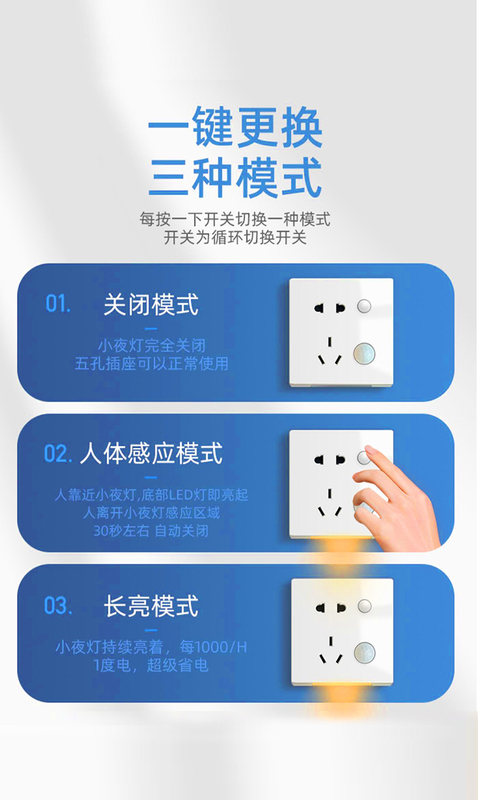 一键更换
三种模式

每按一下开关切换一种模式
开关为循环切换开关

01. 关闭模式

小夜灯完全关闭
五孔插座可以正常使用

02. 人体感应模式

人靠近小夜灯,底部LED灯即亮起
人离开小夜灯感应区域
30秒左右 自动关闭

03. 长亮模式

小夜灯持续亮着，每1000/H
1度电，超级省电