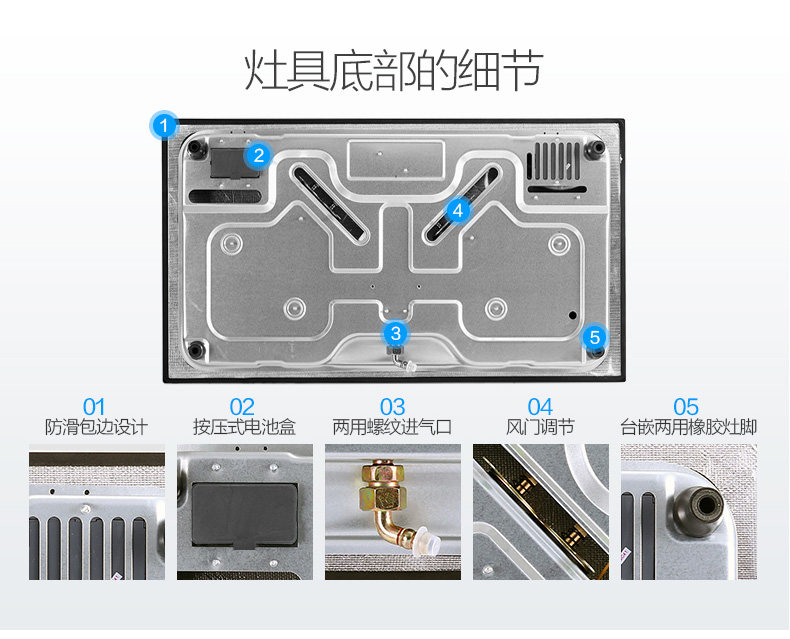 灶具底部的细节

1
2
4
3
5

01
防滑包边设计

02
按压式电池盒

03
两用螺纹进气口

04
风门调节

05
台嵌两用橡胶灶脚