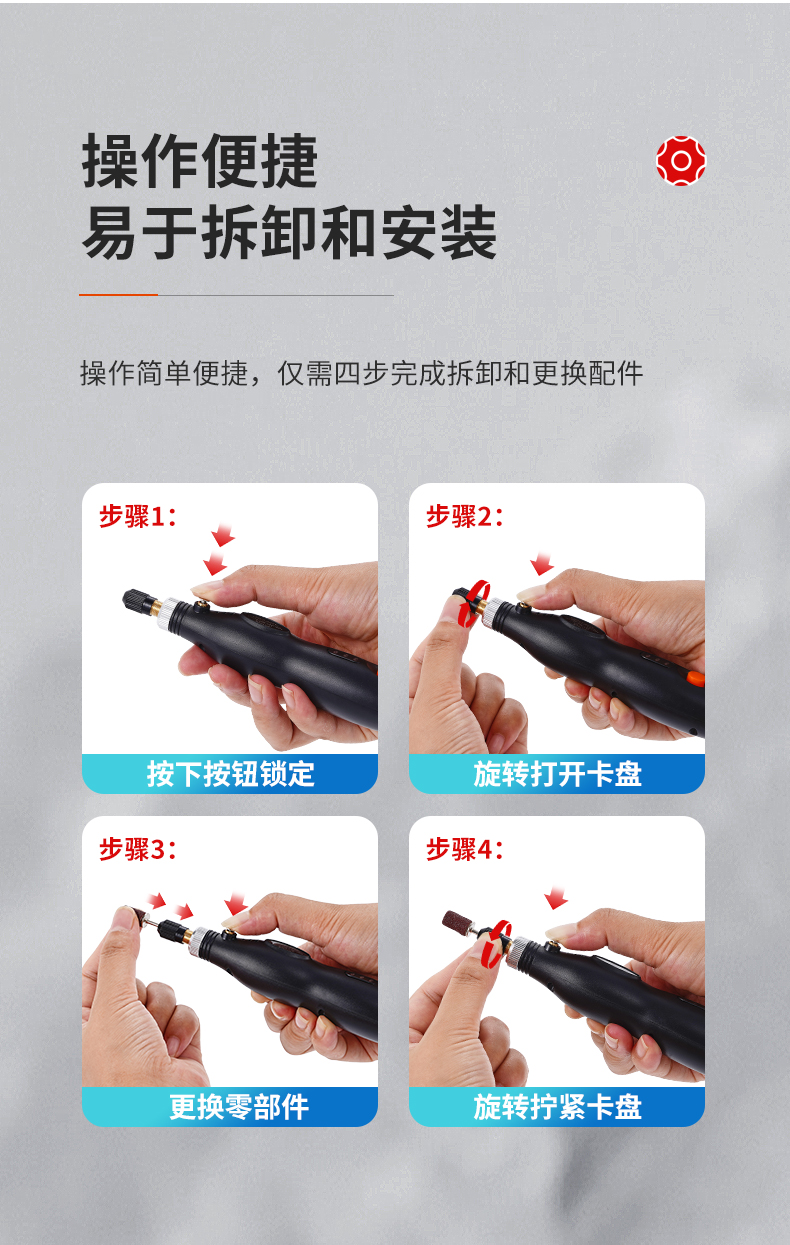 操作便捷
易于拆卸和安装

操作简单便捷，仅需四步完成拆卸和更换配件

步骤1：
按下按钮锁定

步骤2：
旋转打开卡盘

步骤3：
更换零部件

步骤4：
旋转拧紧卡盘