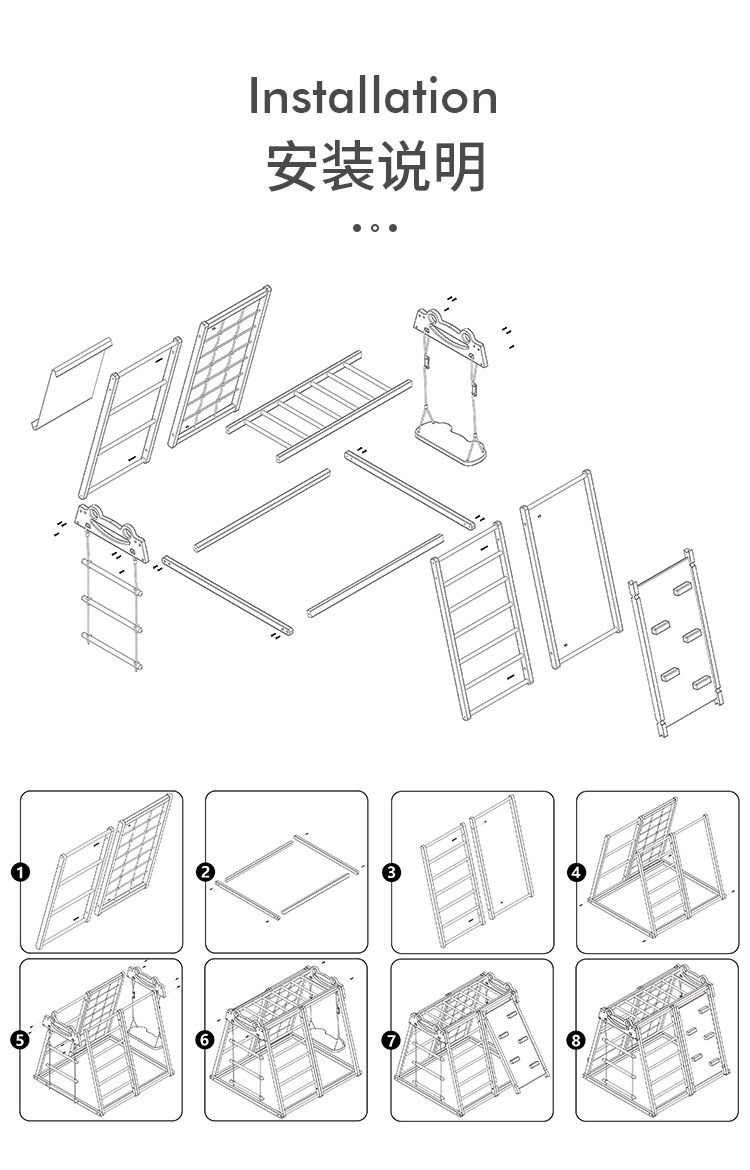 Installation
安装说明

1
2
3
4
5
6
7
8