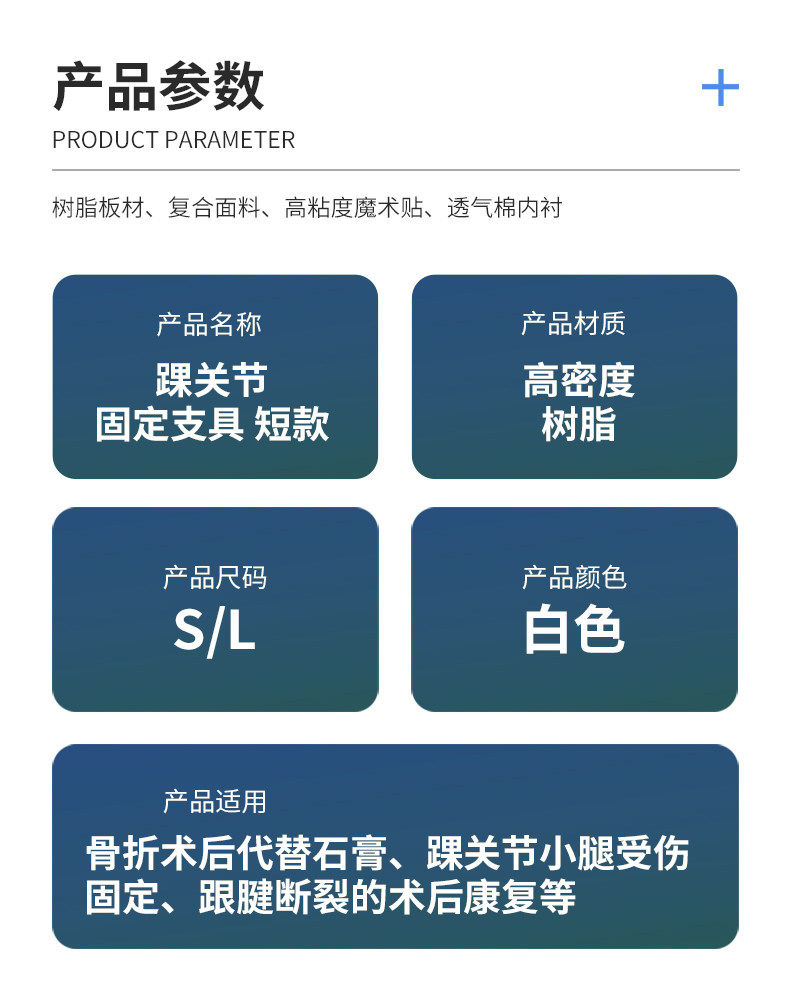 产品参数
PRODUCT PARAMETER

+

树脂板材、复合面料、高粘度魔术贴、透气棉内衬

产品名称
踝关节
固定支具 短款

产品材质
高密度
树脂

产品尺码
S/L

产品颜色
白色

产品适用
骨折术后代替石膏、踝关节小腿受伤固定、跟腱断裂的术后康复等